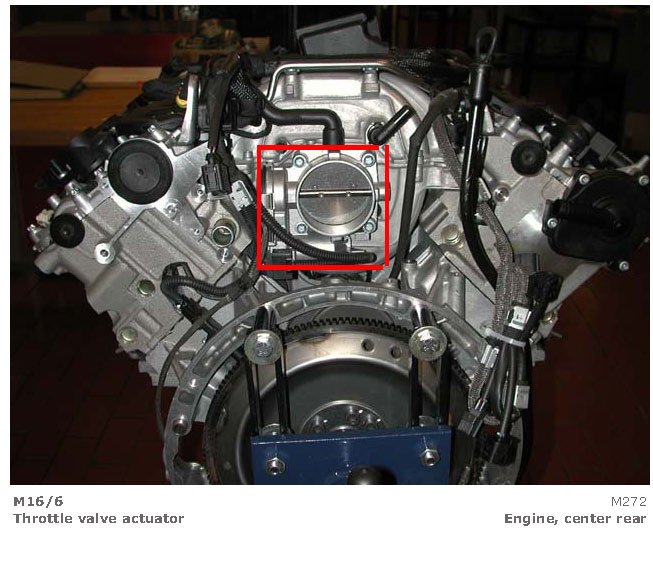 M16/6
Throttle valve actuator

M272
Engine, center rear