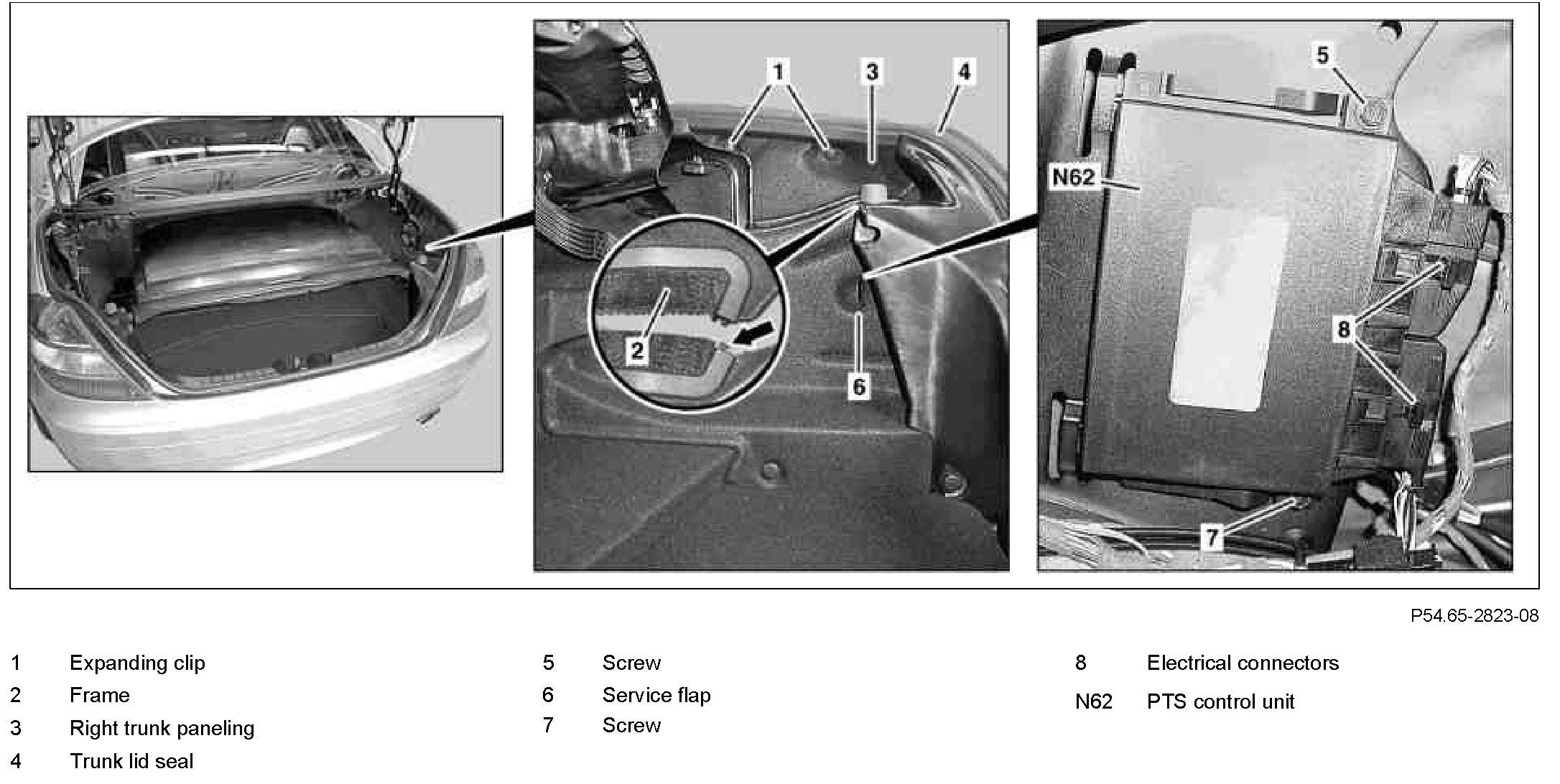 1
3
4
2
6
5
N62
8
7

P54.65-2823-08

1 Expanding clip
2 Frame
3 Right trunk paneling
4 Trunk lid seal

5 Screw
6 Service flap
7 Screw

8 Electrical connectors
N62 PTS control unit