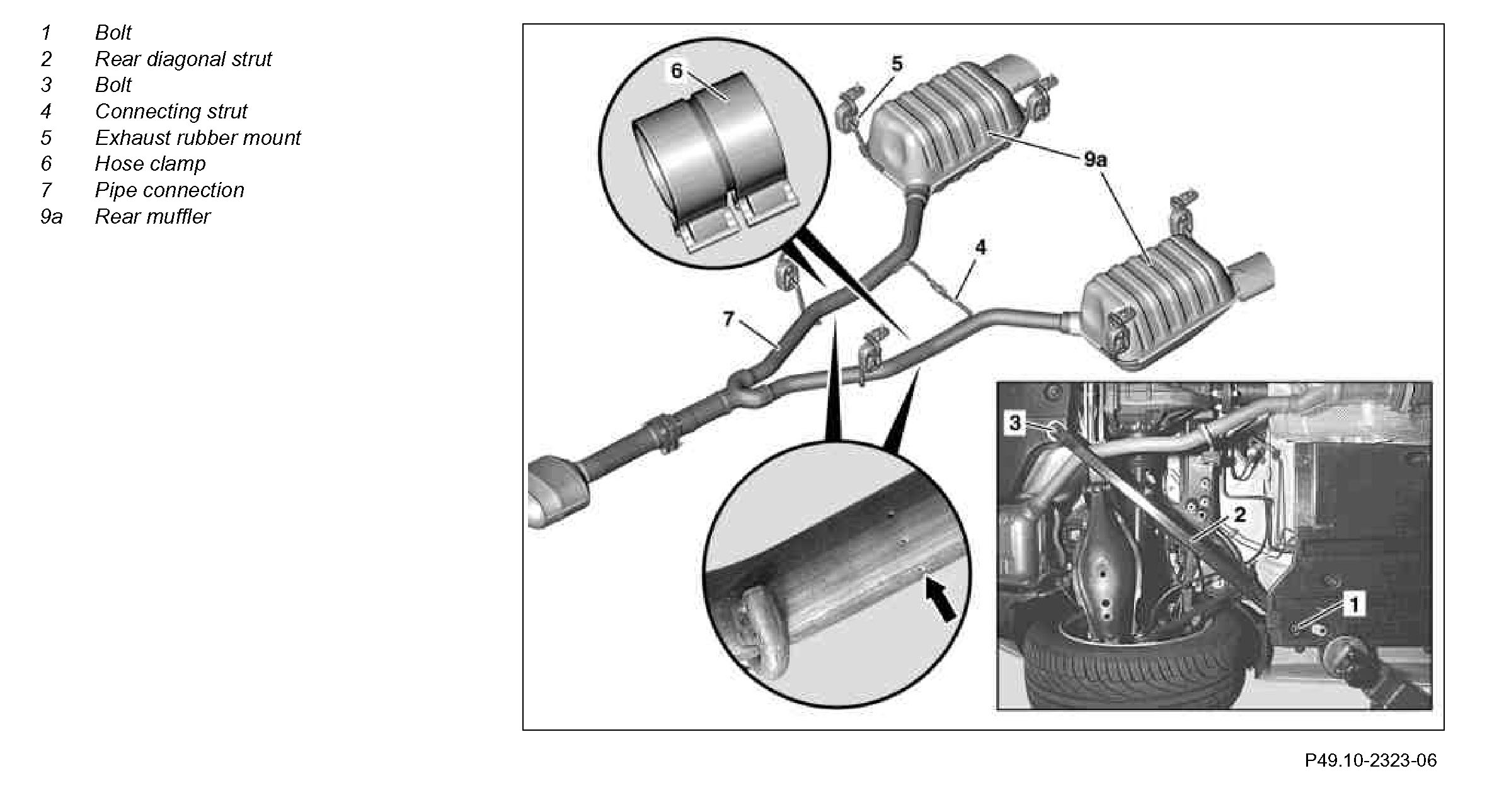 1 Bolt
2 Rear diagonal strut
3 Bolt
4 Connecting strut
5 Exhaust rubber mount
6 Hose clamp
7 Pipe connection
9a Rear muffler

6
5
9a
4
7
3
2
1

P49.10-2323-06