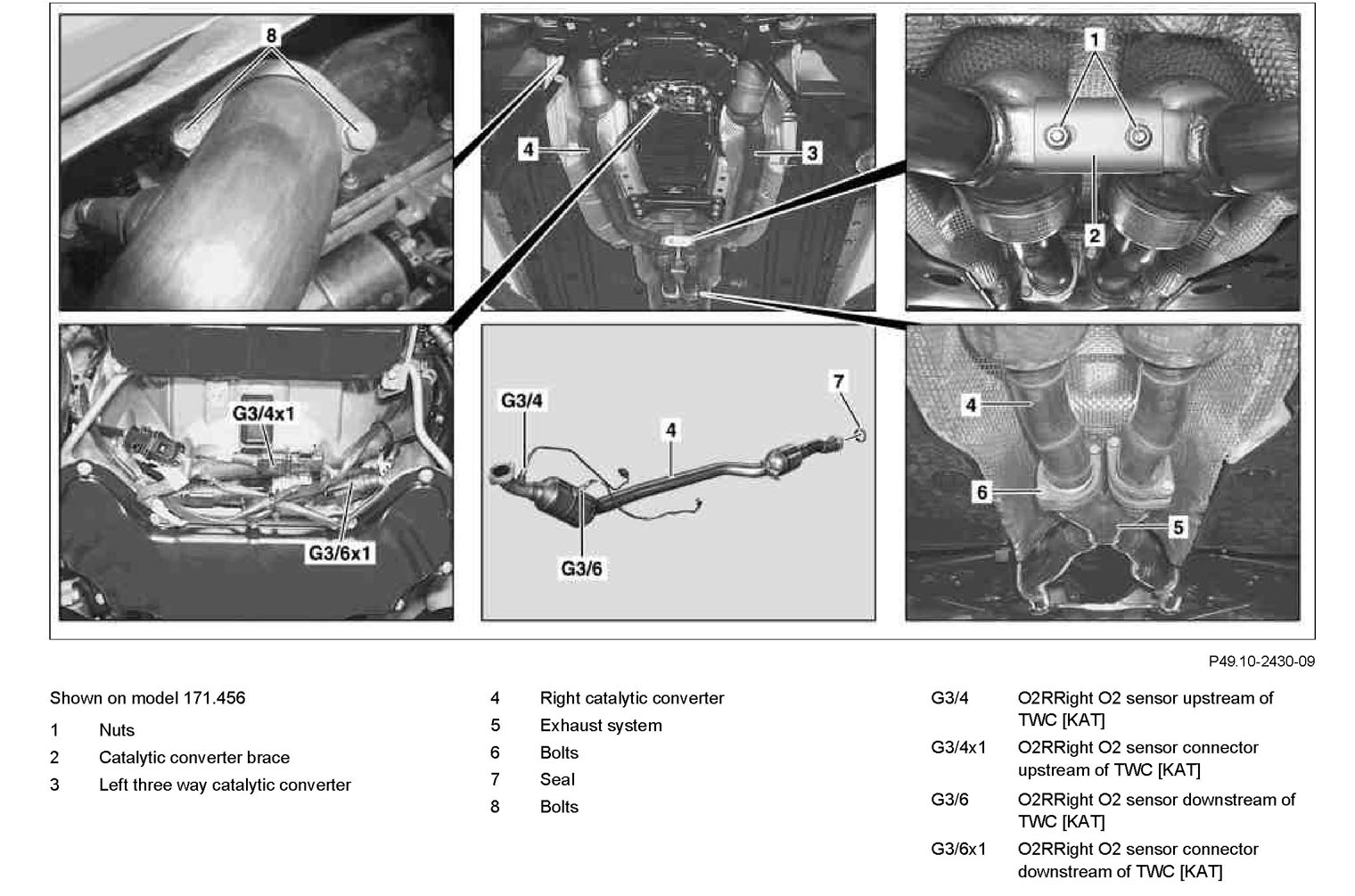 8

4

3

1

2

G3/4x1

G3/6x1

G3/4

4

7

G3/6

4

6

5

P49.10-2430-09

Shown on model 171.456

1 Nuts

2 Catalytic converter brace

3 Left three way catalytic converter

4 Right catalytic converter

5 Exhaust system

6 Bolts

7 Seal

8 Bolts

G3/4 O2RRight O2 sensor upstream of TWC [KAT]

G3/4x1 O2RRight O2 sensor connector upstream of TWC [KAT]

G3/6 O2RRight O2 sensor downstream of TWC [KAT]

G3/6x1 O2RRight O2 sensor connector downstream of TWC [KAT]