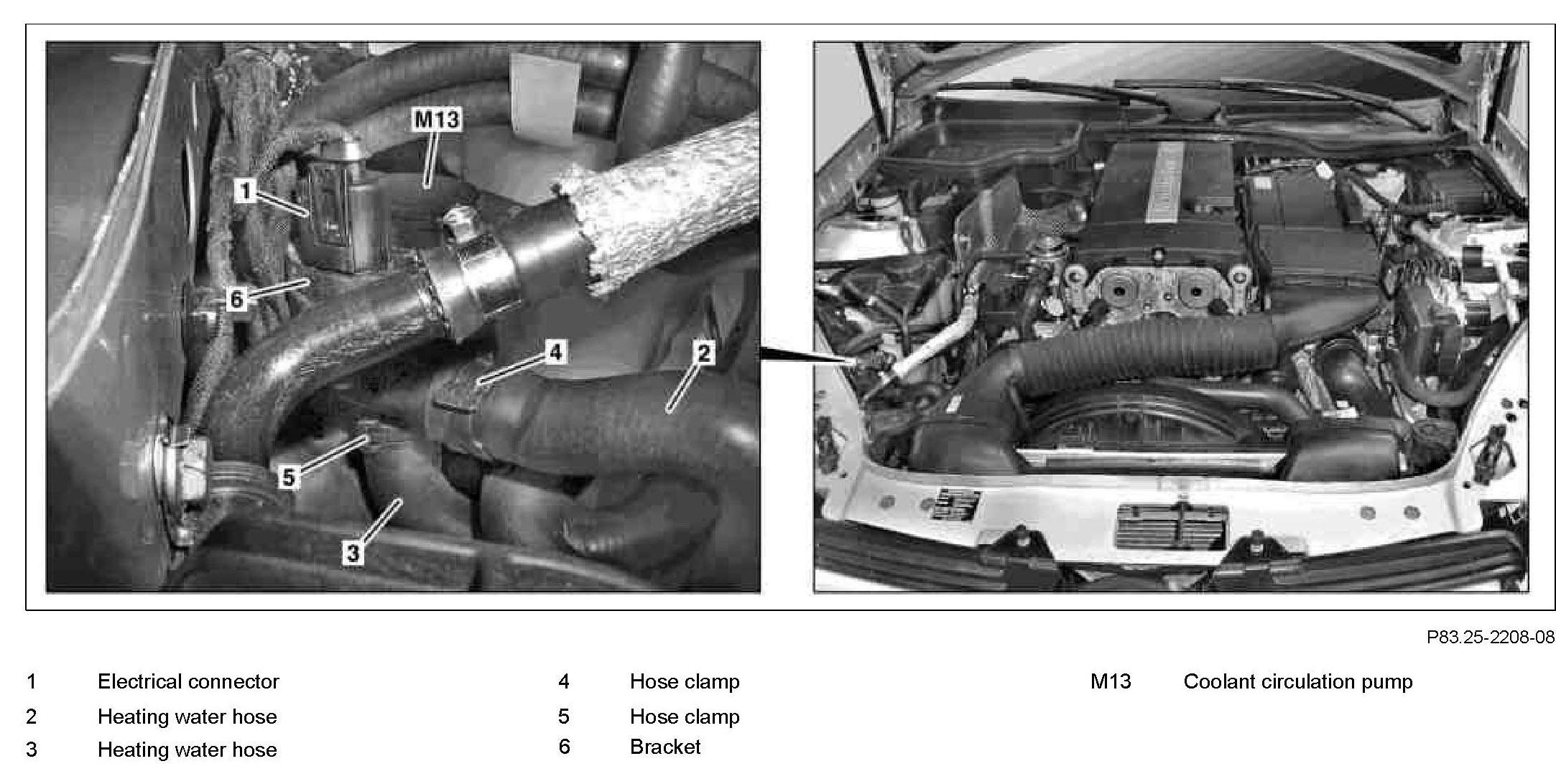 M13
1
6
4
2
5
3

P83.25-2208-08

1 Electrical connector
2 Heating water hose
3 Heating water hose

4 Hose clamp
5 Hose clamp
6 Bracket

M13 Coolant circulation pump