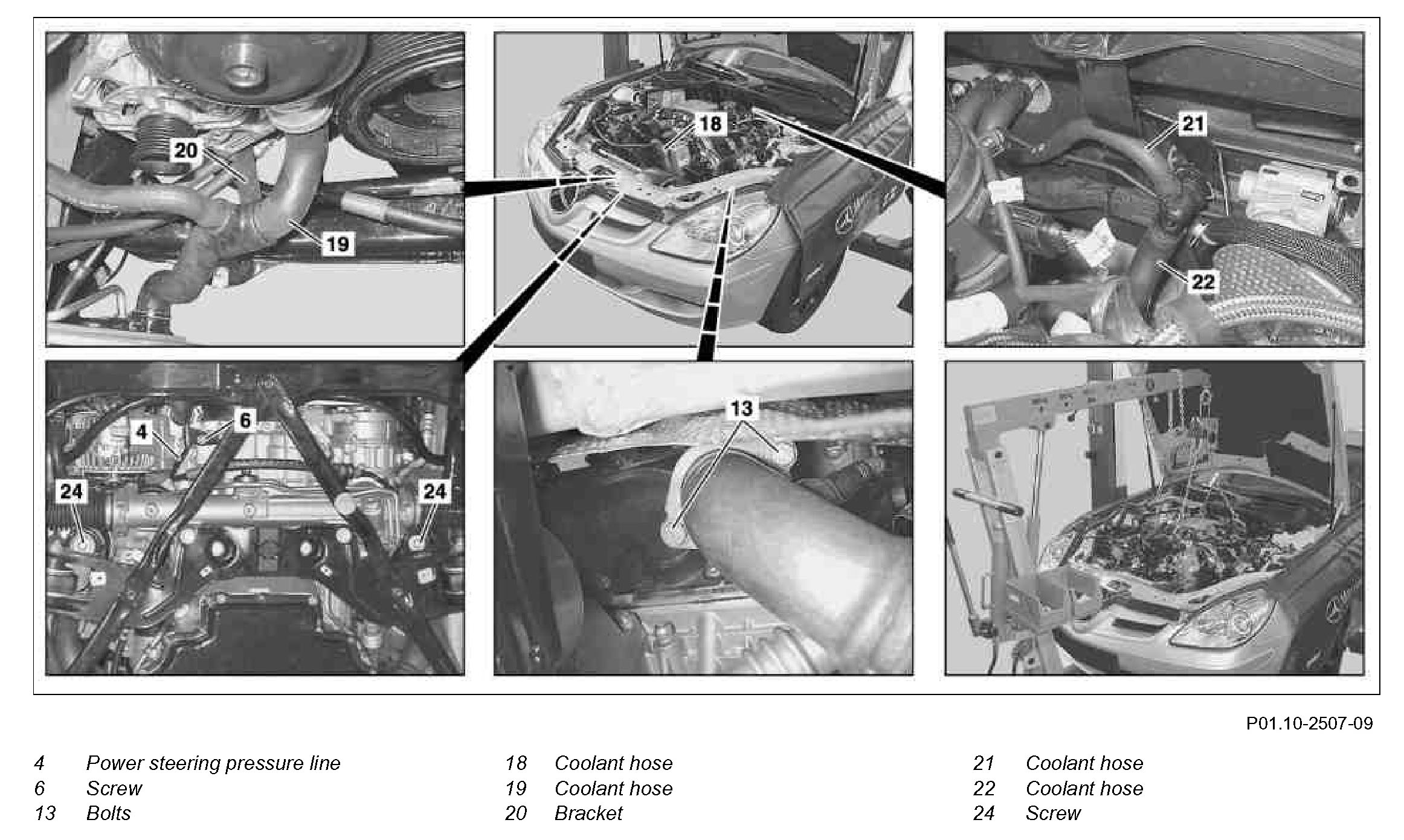 20

19

18

21

22

4

6

24

24

13

P01.10-2507-09

4 Power steering pressure line
6 Screw
13 Bolts

18 Coolant hose
19 Coolant hose
20 Bracket

21 Coolant hose
22 Coolant hose
24 Screw