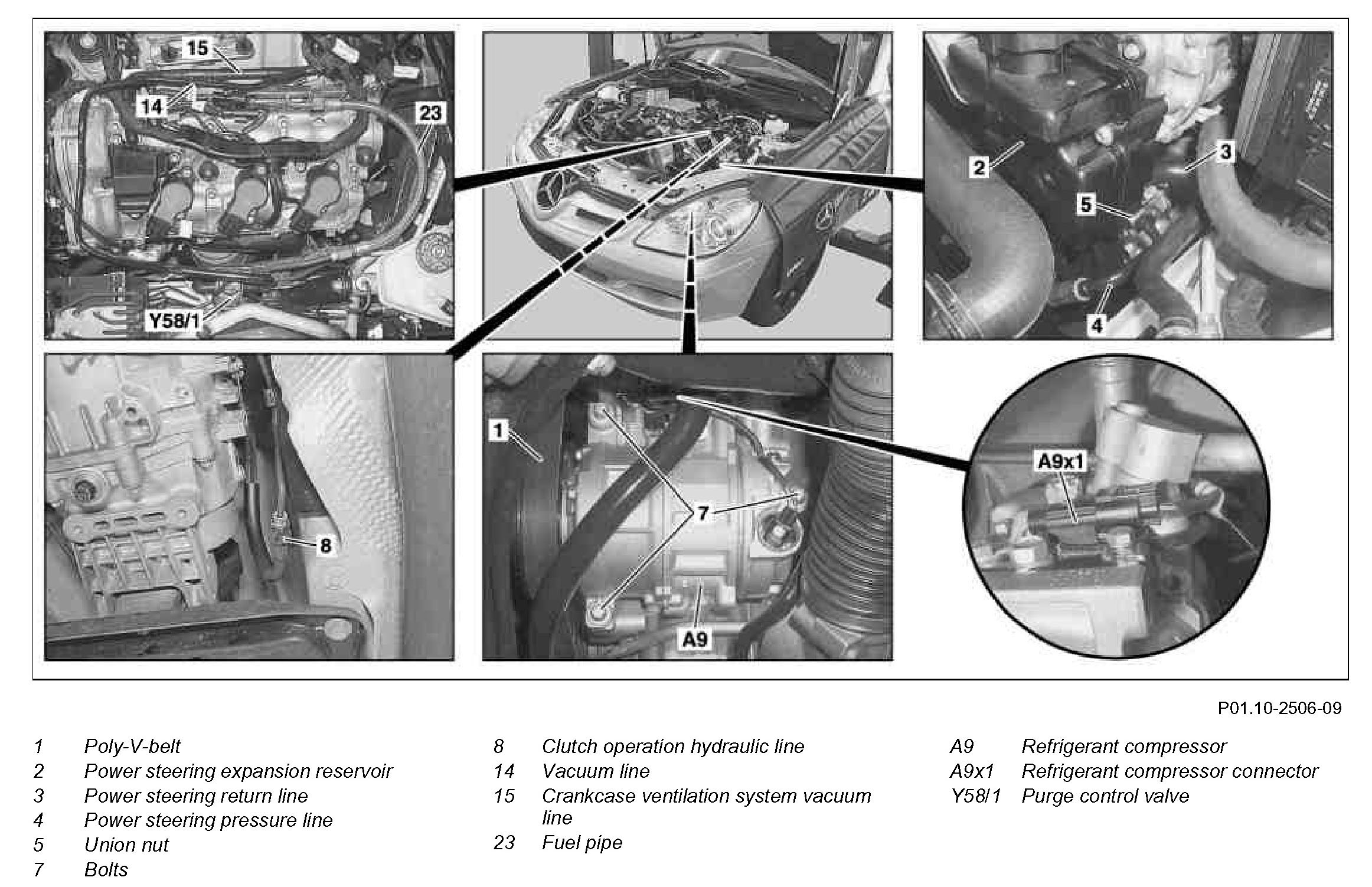 15
14
23
Y58/1
2
3
5
4
8
1
7
A9
A9x1

P01.10-2506-09

1 Poly-V-belt
2 Power steering expansion reservoir
3 Power steering return line
4 Power steering pressure line
5 Union nut
7 Bolts

8 Clutch operation hydraulic line
14 Vacuum line
15 Crankcase ventilation system vacuum line
23 Fuel pipe

A9 Refrigerant compressor
A9x1 Refrigerant compressor connector
Y58/1 Purge control valve