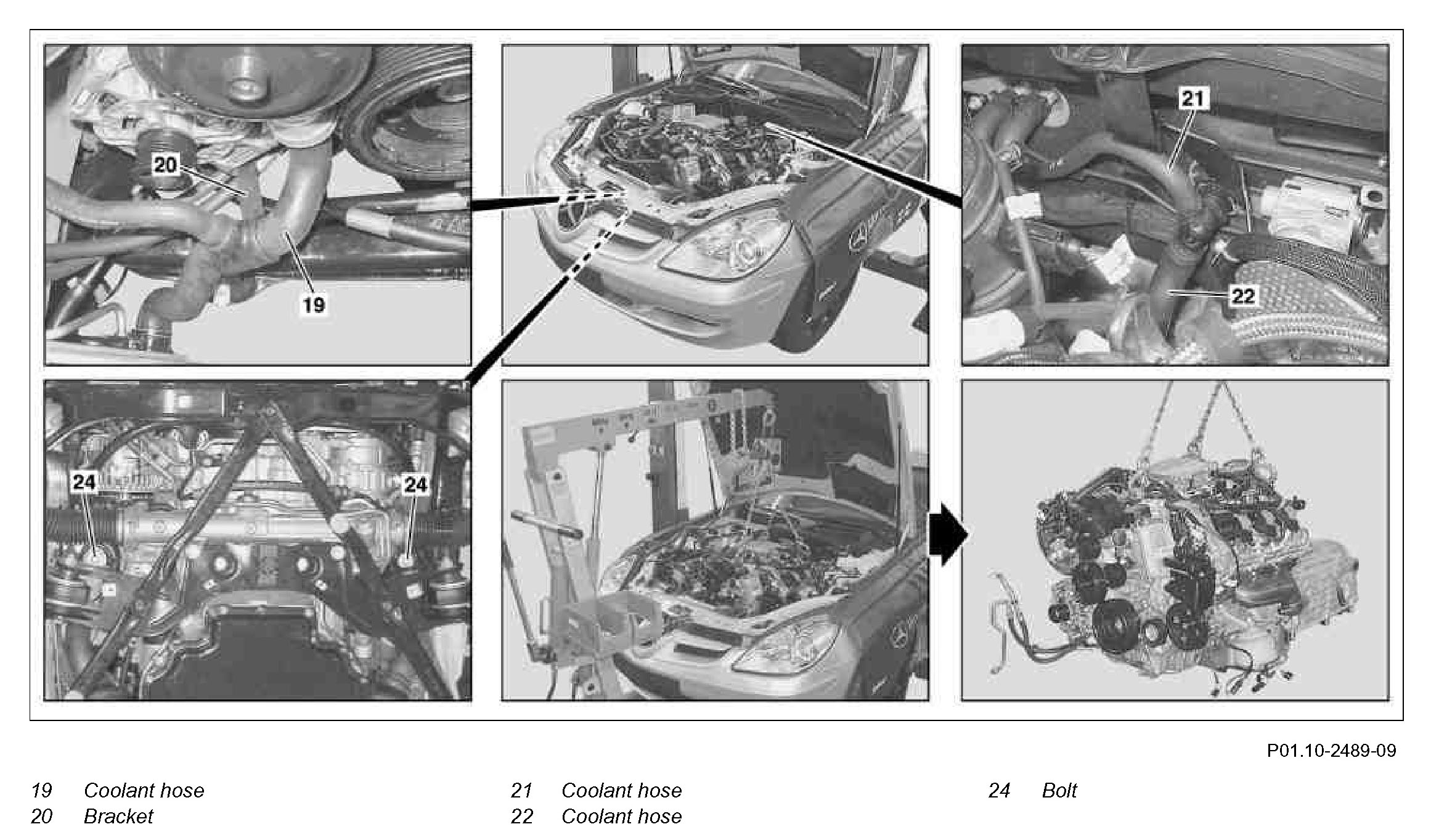 20

19

21

22

24

24

P01.10-2489-09

19 Coolant hose
20 Bracket

21 Coolant hose
22 Coolant hose

24 Bolt