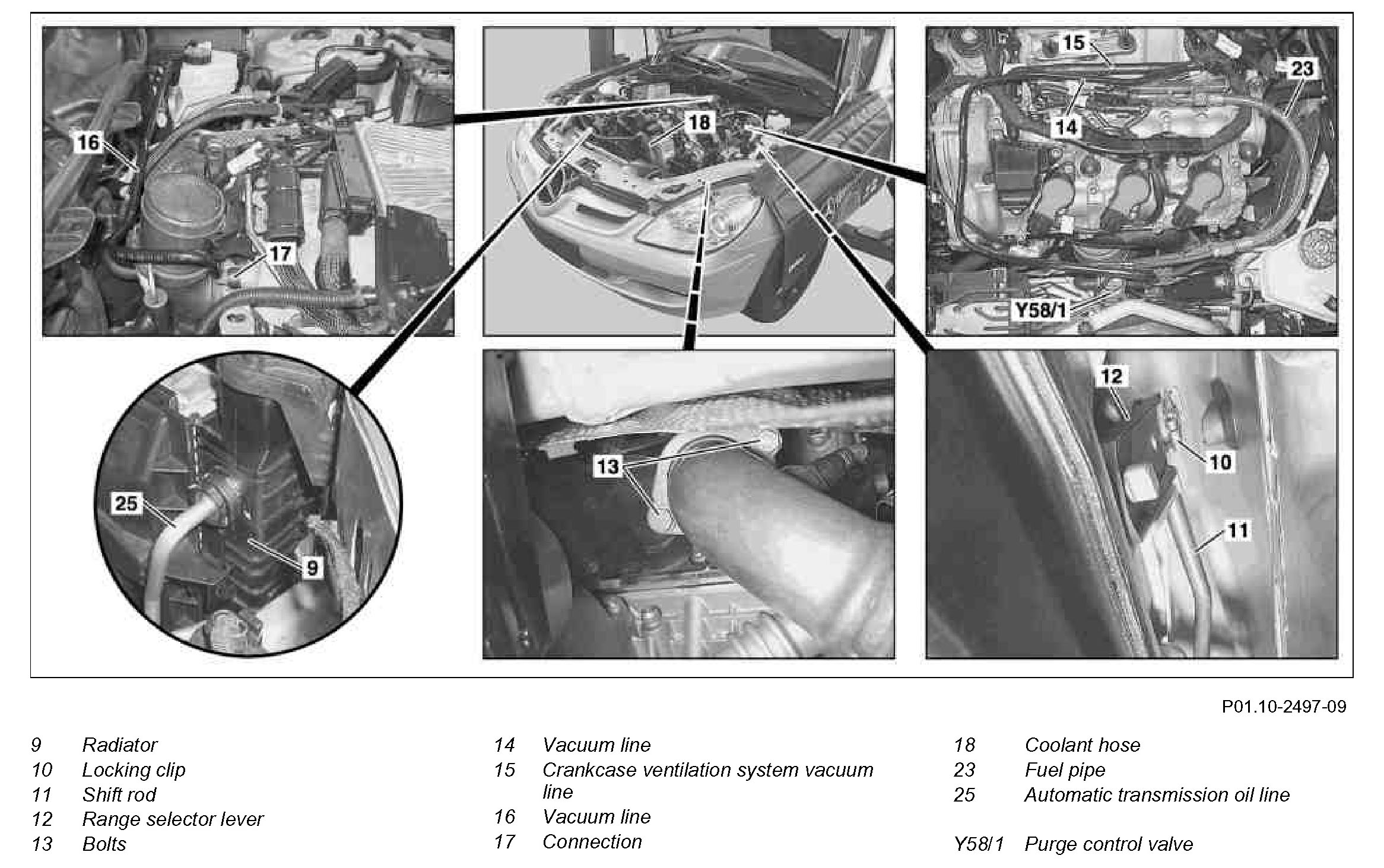 16

17

18

15

23

14

Y58/1

25

9

13

12

10

11

P01.10-2497-09

9 Radiator
10 Locking clip
11 Shift rod
12 Range selector lever
13 Bolts

14 Vacuum line
15 Crankcase ventilation system vacuum line
16 Vacuum line
17 Connection

18 Coolant hose
23 Fuel pipe
25 Automatic transmission oil line

Y58/1 Purge control valve