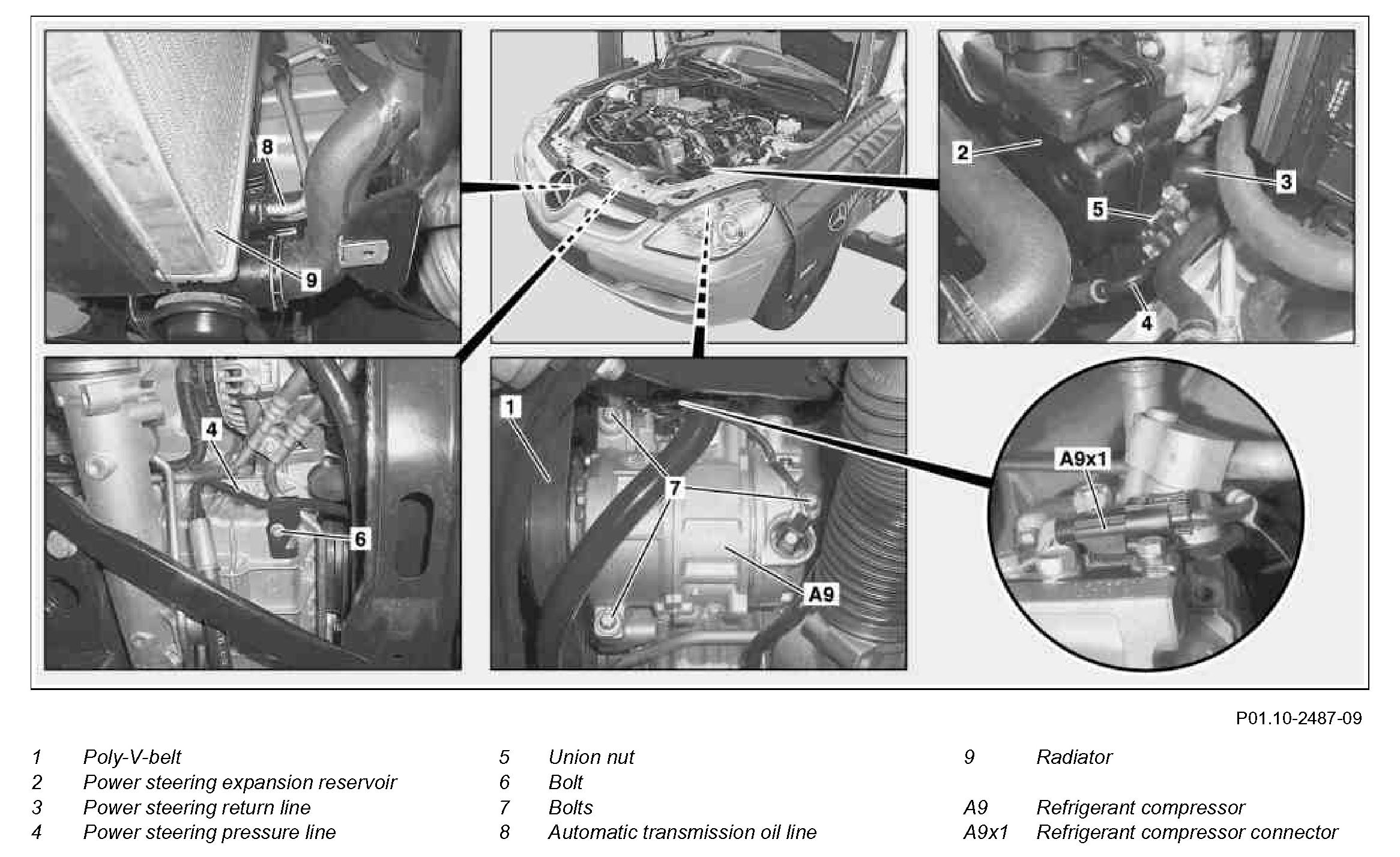 8
9
2
3
5
4
4
6
1
7
A9
A9x1

P01.10-2487-09

1 Poly-V-belt
2 Power steering expansion reservoir
3 Power steering return line
4 Power steering pressure line

5 Union nut
6 Bolt
7 Bolts
8 Automatic transmission oil line

9 Radiator

A9 Refrigerant compressor
A9x1 Refrigerant compressor connector