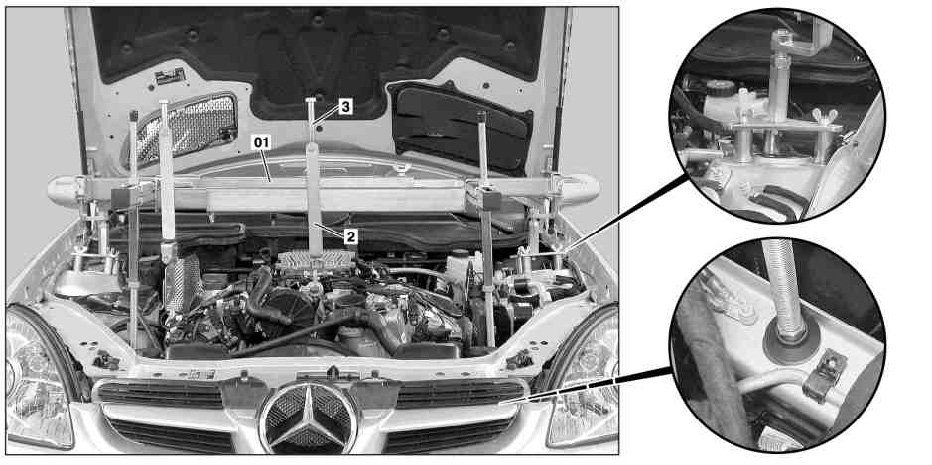 3
01
2