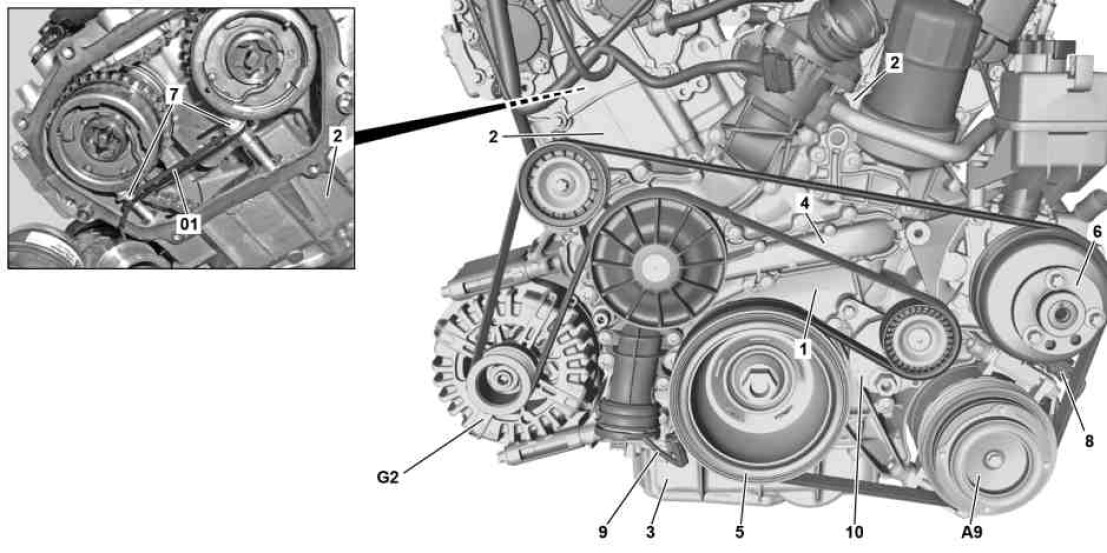 7
2
01
2
2
4
6
1
8
G2
9
3
5
10
A9