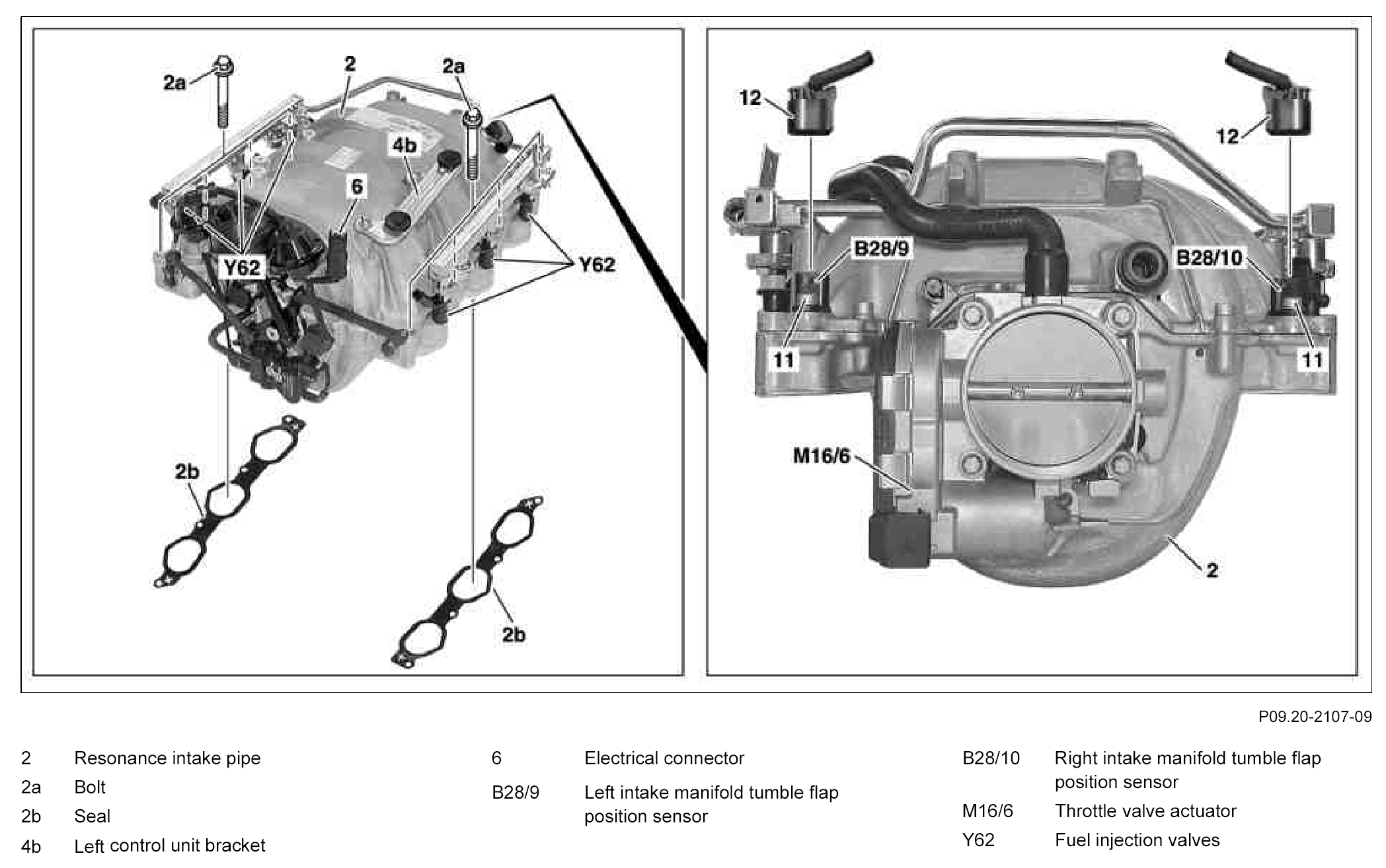 2a
2
2a
4b
6
Y62
Y62
2b
2b

12
12
B28/9
B28/10
11
11
M16/6
2

P09.20-2107-09

2 Resonance intake pipe
2a Bolt
2b Seal
4b Left control unit bracket

6 Electrical connector
B28/9 Left intake manifold tumble flap position sensor

B28/10 Right intake manifold tumble flap position sensor
M16/6 Throttle valve actuator
Y62 Fuel injection valves