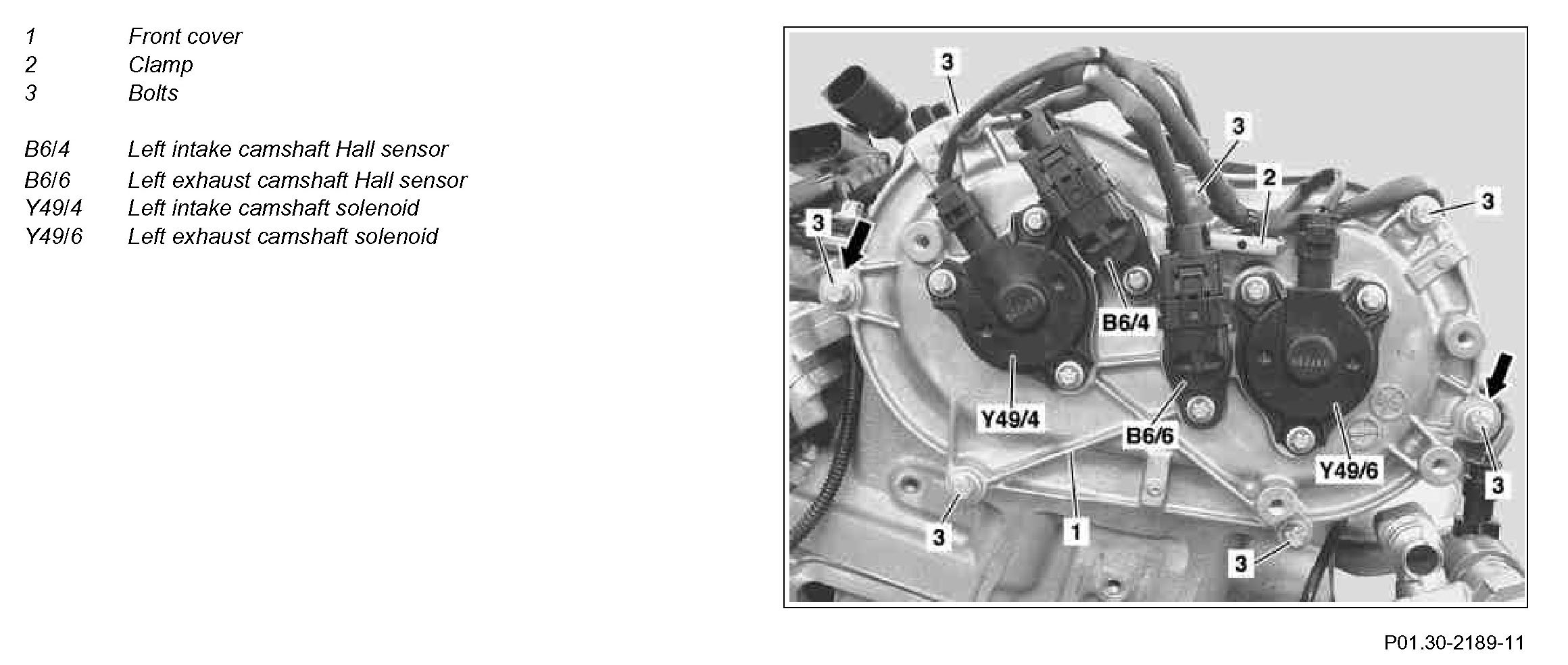 1 Front cover
2 Clamp
3 Bolts

B6/4 Left intake camshaft Hall sensor
B6/6 Left exhaust camshaft Hall sensor
Y49/4 Left intake camshaft solenoid
Y49/6 Left exhaust camshaft solenoid

3
3
2
3
3
B6/4
Y49/4
B6/6
Y49/6
3
3
1
3

P01.30-2189-11