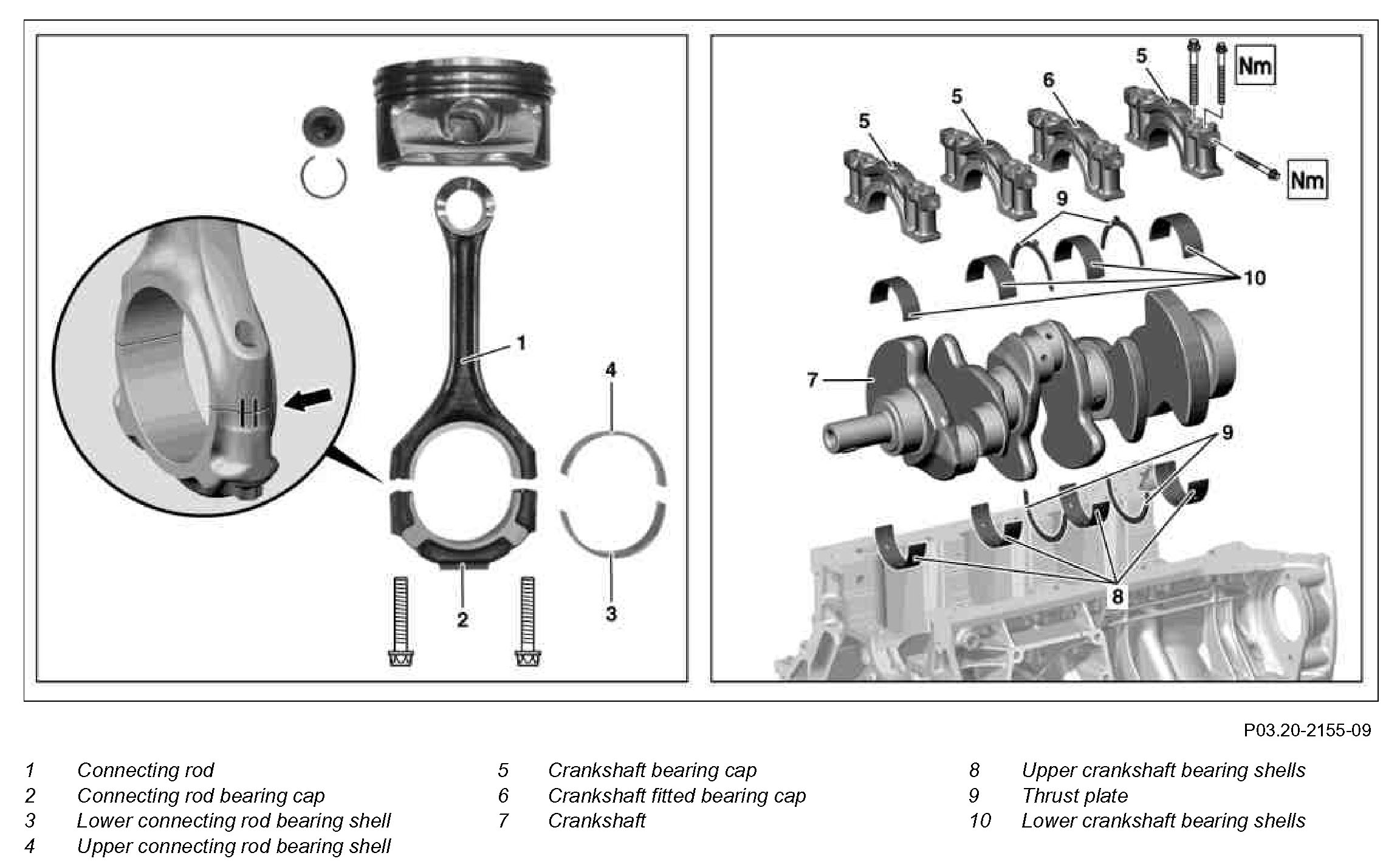 1

4

2

3

5

5

6

5

Nm

Nm

9

10

7

9

8

P03.20-2155-09

1 Connecting rod
2 Connecting rod bearing cap
3 Lower connecting rod bearing shell
4 Upper connecting rod bearing shell

5 Crankshaft bearing cap
6 Crankshaft fitted bearing cap
7 Crankshaft

8 Upper crankshaft bearing shells
9 Thrust plate
10 Lower crankshaft bearing shells