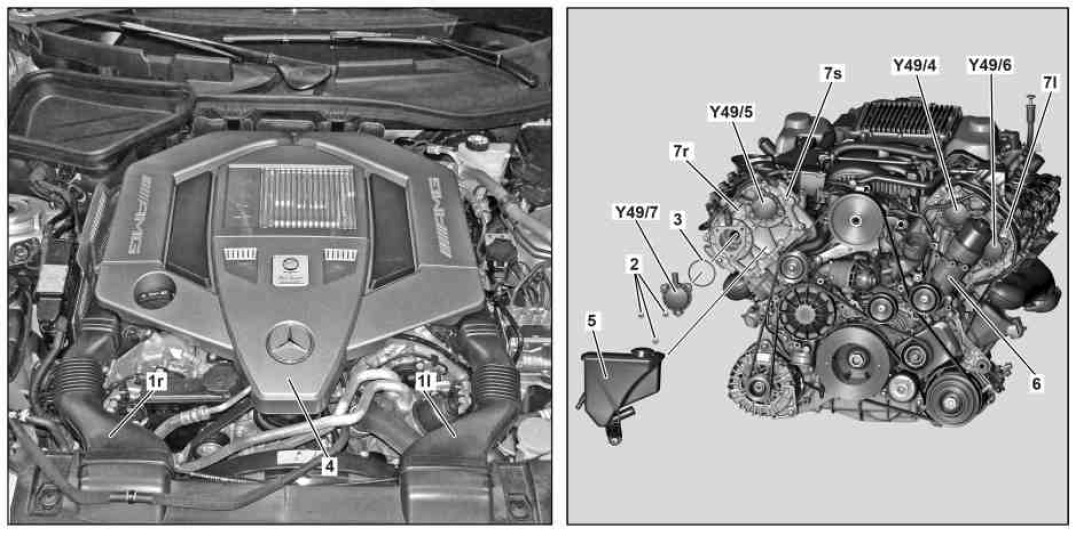 AMG
AMG
1r
1l
4
7s
Y49/4
Y49/6
7l
Y49/5
7r
Y49/7
3
2
5
6