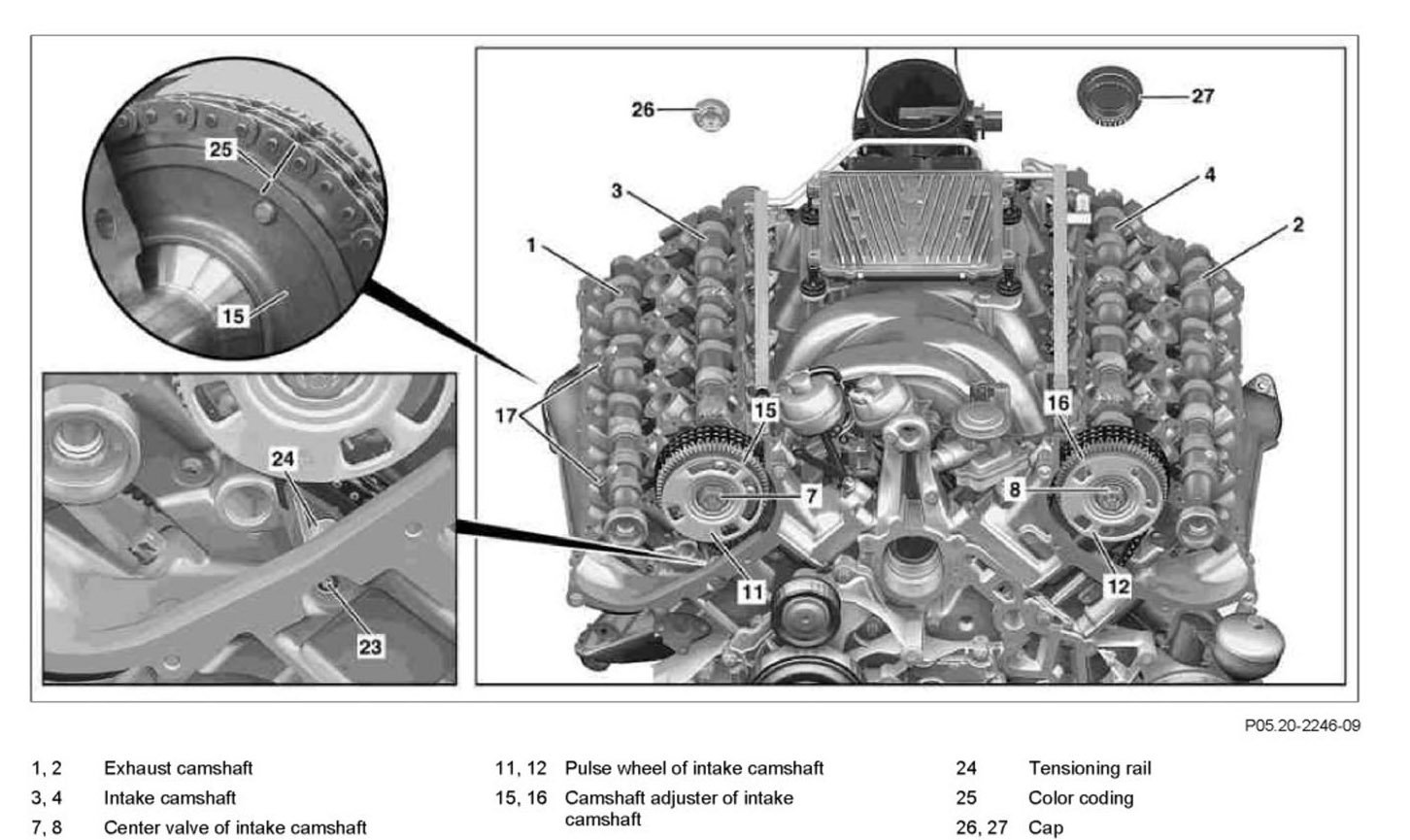 25

15

24

23

26

27

3

4

1

2

17

15

16

7

8

11

12

P05.20-2246-09

1, 2 Exhaust camshaft
3, 4 Intake camshaft
7, 8 Center valve of intake camshaft

11, 12 Pulse wheel of intake camshaft
15, 16 Camshaft adjuster of intake camshaft

24 Tensioning rail
25 Color coding
26, 27 Cap