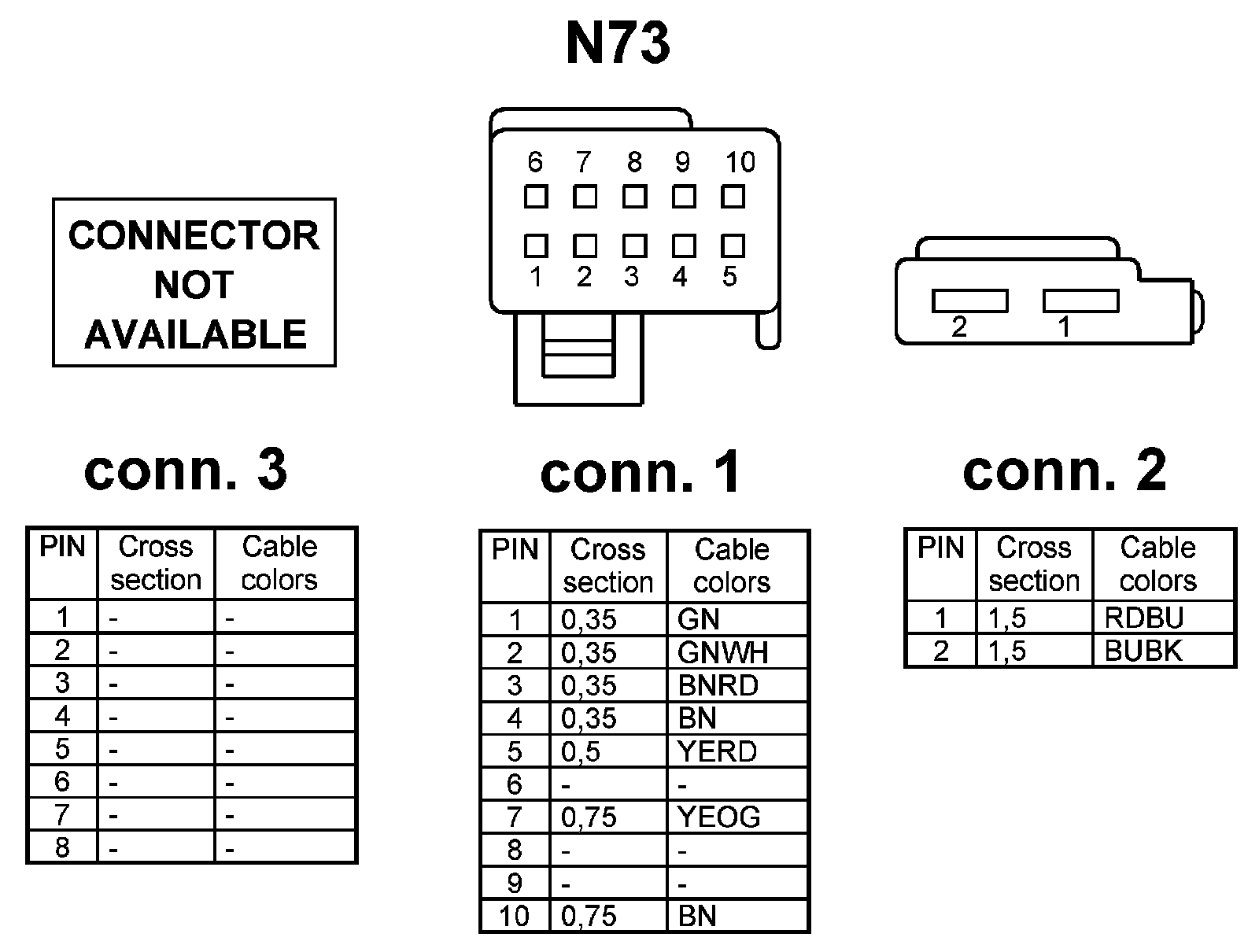 N73

CONNECTOR NOT AVAILABLE

6 7 8 9 10

1 2 3 4 5

2 1

conn. 3

| PIN | Cross section | Cable colors |
|---|---|---|
| 1 | - | - |
| 2 | - | - |
| 3 | - | - |
| 4 | - | - |
| 5 | - | - |
| 6 | - | - |
| 7 | - | - |
| 8 | - | - |

conn. 1

| PIN | Cross section | Cable colors |
|---|---|---|
| 1 | 0,35 | GN |
| 2 | 0,35 | GNWH |
| 3 | 0,35 | BNRD |
| 4 | 0,35 | BN |
| 5 | 0,5 | YERD |
| 6 | - | - |
| 7 | 0,75 | YEOG |
| 8 | - | - |
| 9 | - | - |
| 10 | 0,75 | BN |

conn. 2

| PIN | Cross section | Cable colors |
|---|---|---|
| 1 | 1,5 | RDBU |
| 2 | 1,5 | BUBK |