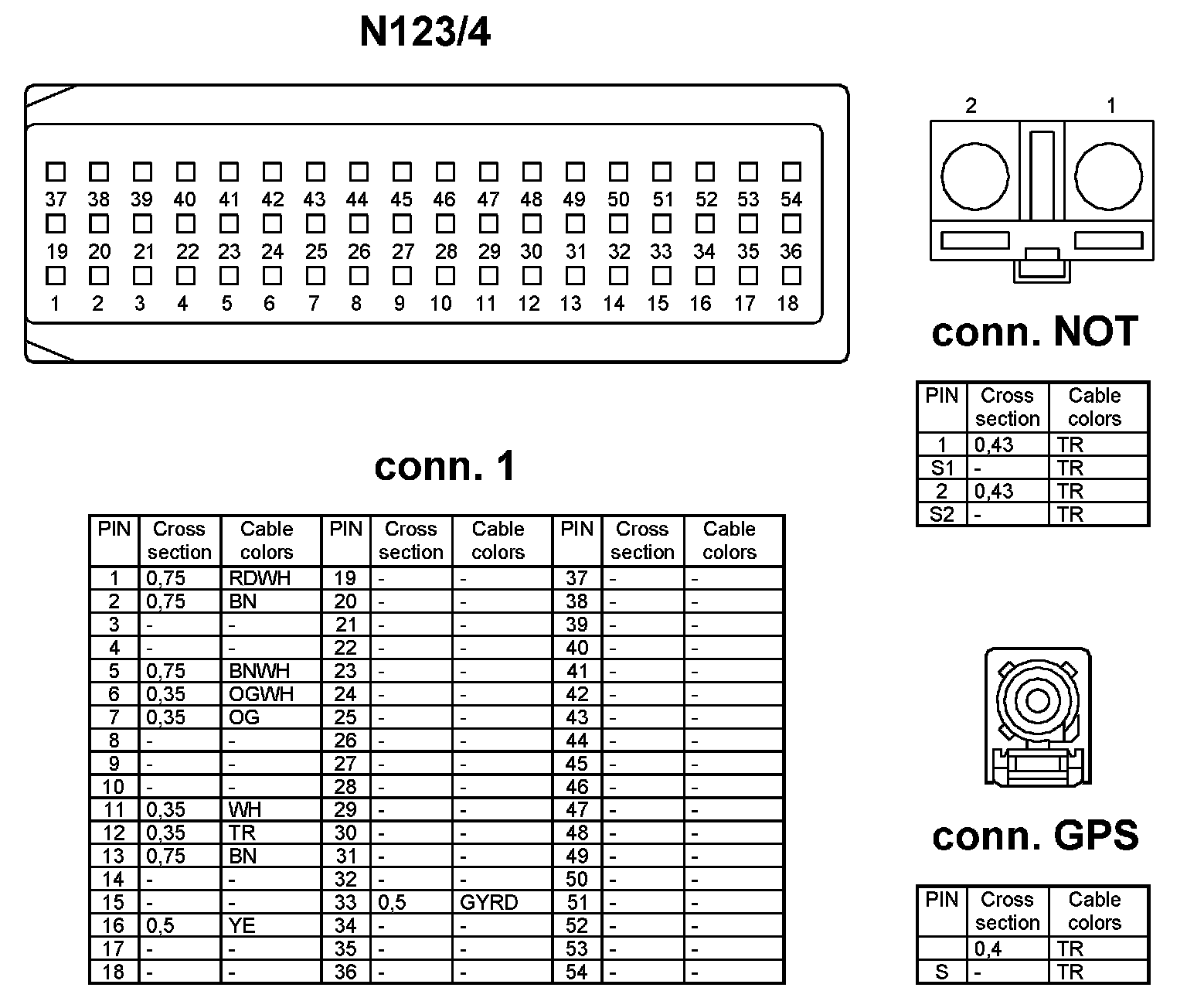 N123/4

37 38 39 40 41 42 43 44 45 46 47 48 49 50 51 52 53 54
19 20 21 22 23 24 25 26 27 28 29 30 31 32 33 34 35 36
1 2 3 4 5 6 7 8 9 10 11 12 13 14 15 16 17 18

2 1

conn. NOT

| PIN | Cross section | Cable colors |
|---|---|---|
| 1 | 0,43 | TR |
| S1 | - | TR |
| 2 | 0,43 | TR |
| S2 | - | TR |

conn. 1

| PIN | Cross section | Cable colors | PIN | Cross section | Cable colors | PIN | Cross section | Cable colors |
|---|---|---|---|---|---|---|---|---|
| 1 | 0,75 | RDWH | 19 | - | - | 37 | - | - |
| 2 | 0,75 | BN | 20 | - | - | 38 | - | - |
| 3 | - | - | 21 | - | - | 39 | - | - |
| 4 | - | - | 22 | - | - | 40 | - | - |
| 5 | 0,75 | BNWH | 23 | - | - | 41 | - | - |
| 6 | 0,35 | OGWH | 24 | - | - | 42 | - | - |
| 7 | 0,35 | OG | 25 | - | - | 43 | - | - |
| 8 | - | - | 26 | - | - | 44 | - | - |
| 9 | - | - | 27 | - | - | 45 | - | - |
| 10 | - | - | 28 | - | - | 46 | - | - |
| 11 | 0,35 | WH | 29 | - | - | 47 | - | - |
| 12 | 0,35 | TR | 30 | - | - | 48 | - | - |
| 13 | 0,75 | BN | 31 | - | - | 49 | - | - |
| 14 | - | - | 32 | - | - | 50 | - | - |
| 15 | - | - | 33 | 0,5 | GYRD | 51 | - | - |
| 16 | 0,5 | YE | 34 | - | - | 52 | - | - |
| 17 | - | - | 35 | - | - | 53 | - | - |
| 18 | - | - | 36 | - | - | 54 | - | - |

conn. GPS

| PIN | Cross section | Cable colors |
|---|---|---|
| | 0,4 | TR |
| S | - | TR |