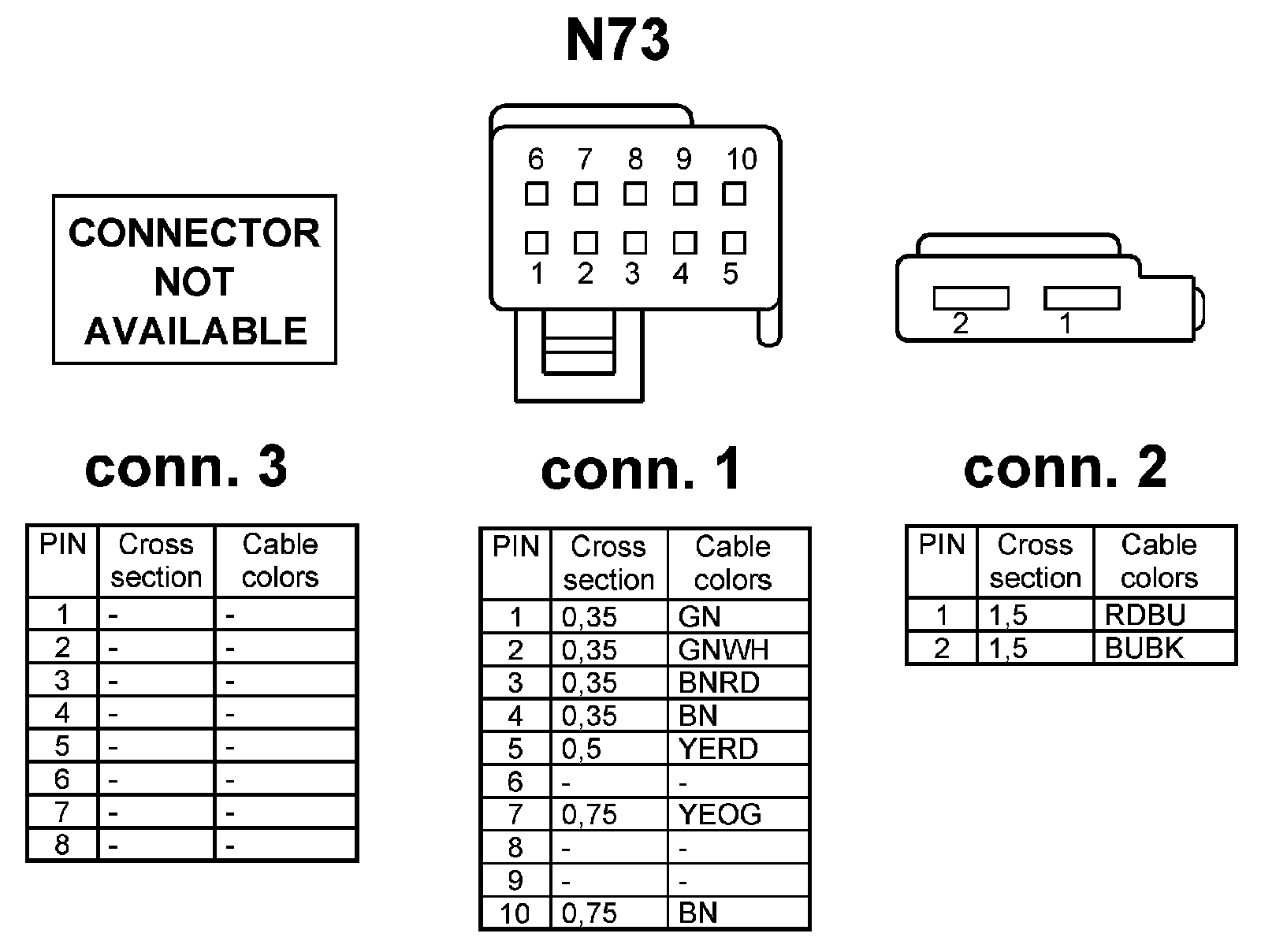 N73

CONNECTOR NOT AVAILABLE

6 7 8 9 10

1 2 3 4 5

2 1

conn. 3

| PIN | Cross section | Cable colors |
|---|---|---|
| 1 | - | - |
| 2 | - | - |
| 3 | - | - |
| 4 | - | - |
| 5 | - | - |
| 6 | - | - |
| 7 | - | - |
| 8 | - | - |

conn. 1

| PIN | Cross section | Cable colors |
|---|---|---|
| 1 | 0,35 | GN |
| 2 | 0,35 | GNWH |
| 3 | 0,35 | BNRD |
| 4 | 0,35 | BN |
| 5 | 0,5 | YERD |
| 6 | - | - |
| 7 | 0,75 | YEOG |
| 8 | - | - |
| 9 | - | - |
| 10 | 0,75 | BN |

conn. 2

| PIN | Cross section | Cable colors |
|---|---|---|
| 1 | 1,5 | RDBU |
| 2 | 1,5 | BUBK |