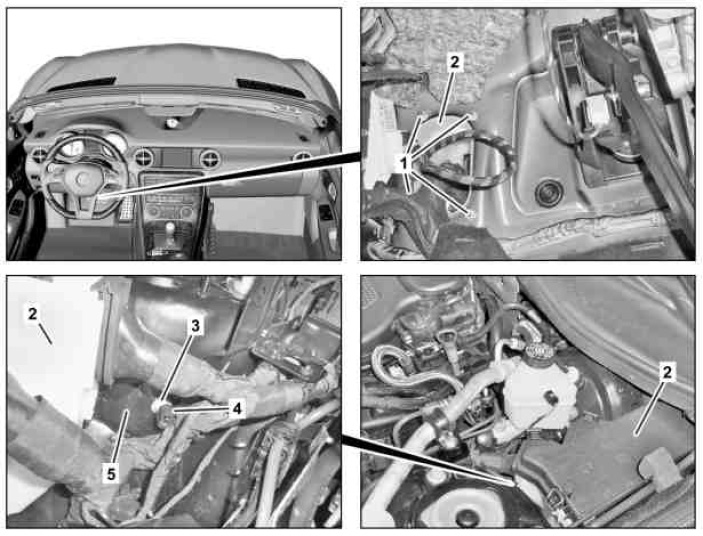 2
1
2
3
4
5
2