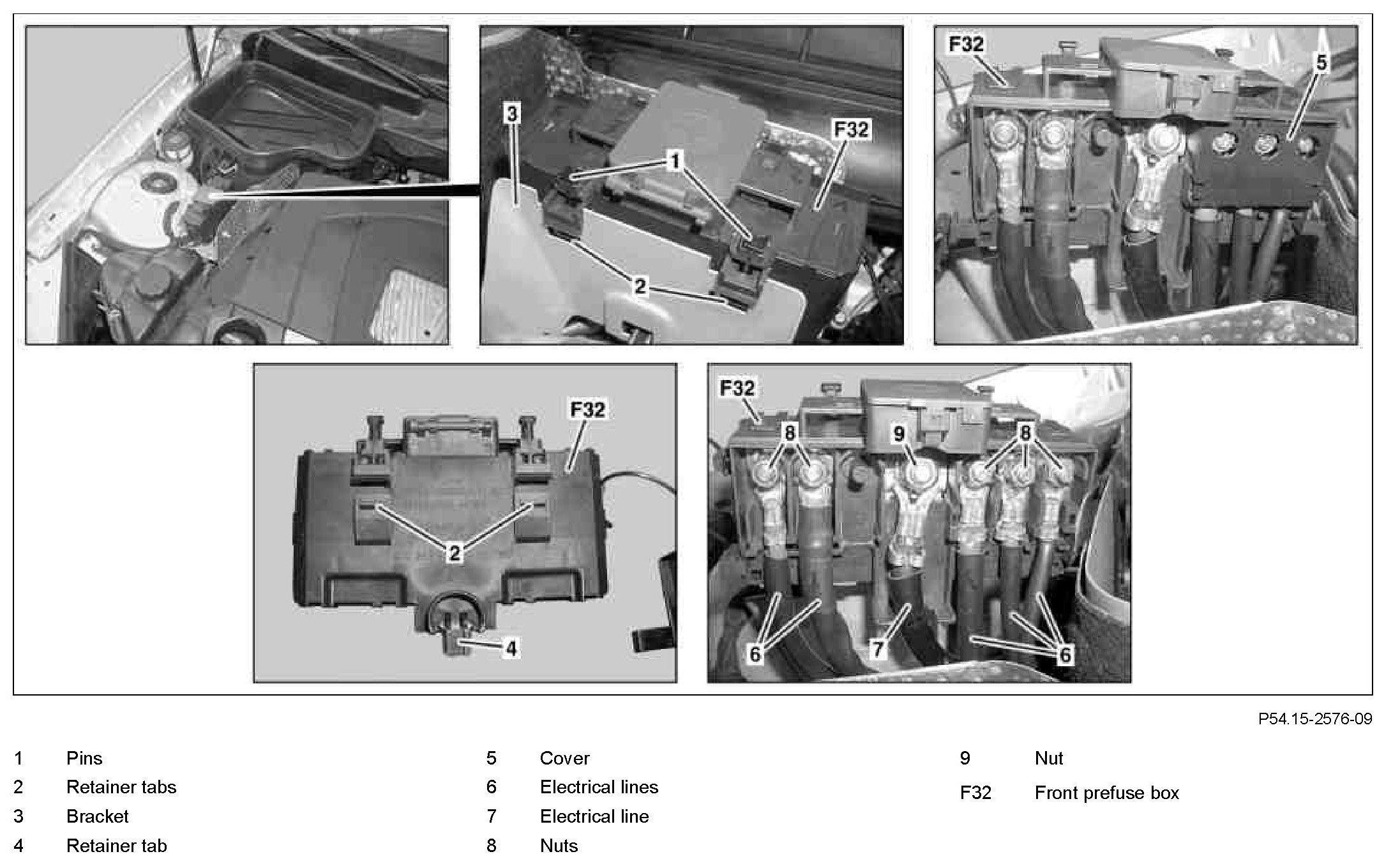 3
1
F32
2

F32
5

F32
2
4

F32
8
9
8
6
7
6

P54.15-2576-09

1 Pins
2 Retainer tabs
3 Bracket
4 Retainer tab

5 Cover
6 Electrical lines
7 Electrical line
8 Nuts

9 Nut
F32 Front prefuse box