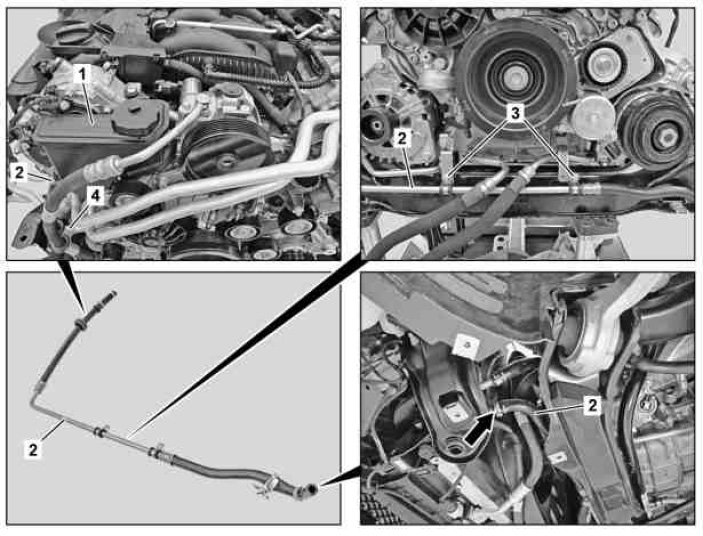 1
2
4
3
2
2
2