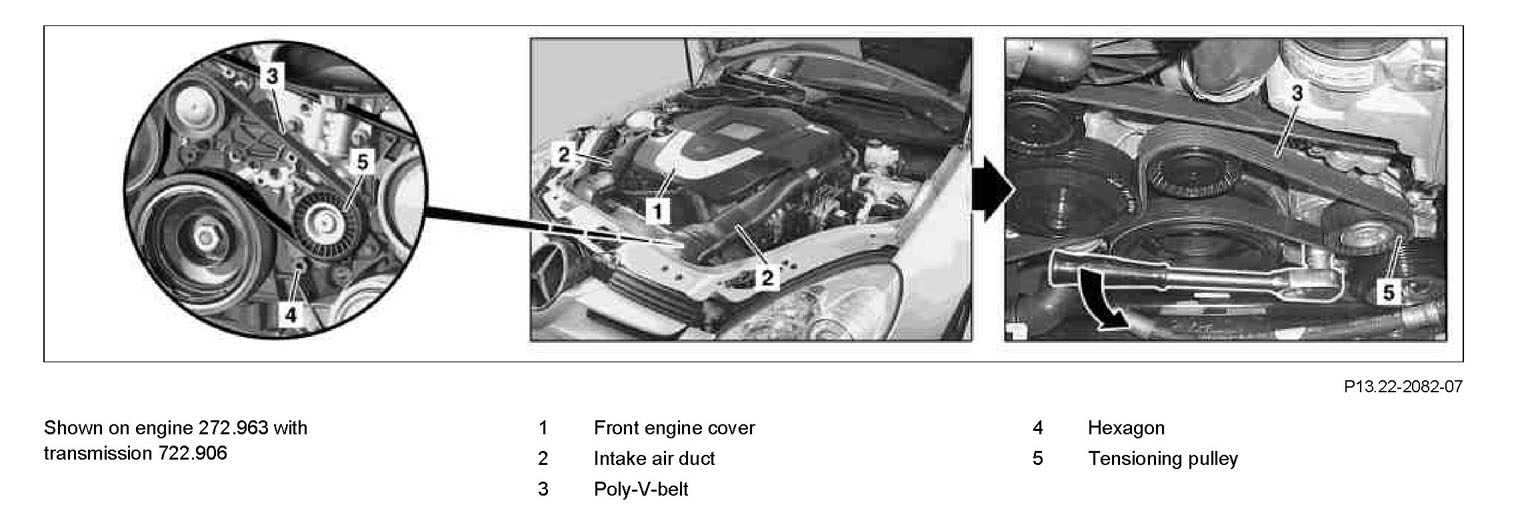 3
5
4
2
1
2
3
5

P13.22-2082-07

Shown on engine 272.963 with transmission 722.906

1 Front engine cover
2 Intake air duct
3 Poly-V-belt

4 Hexagon
5 Tensioning pulley