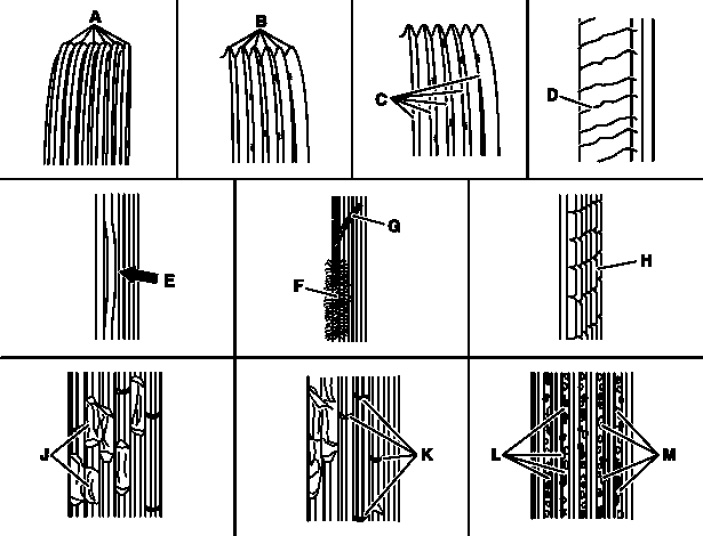 A
B
C
D
E
G
F
H
J
K
L
M