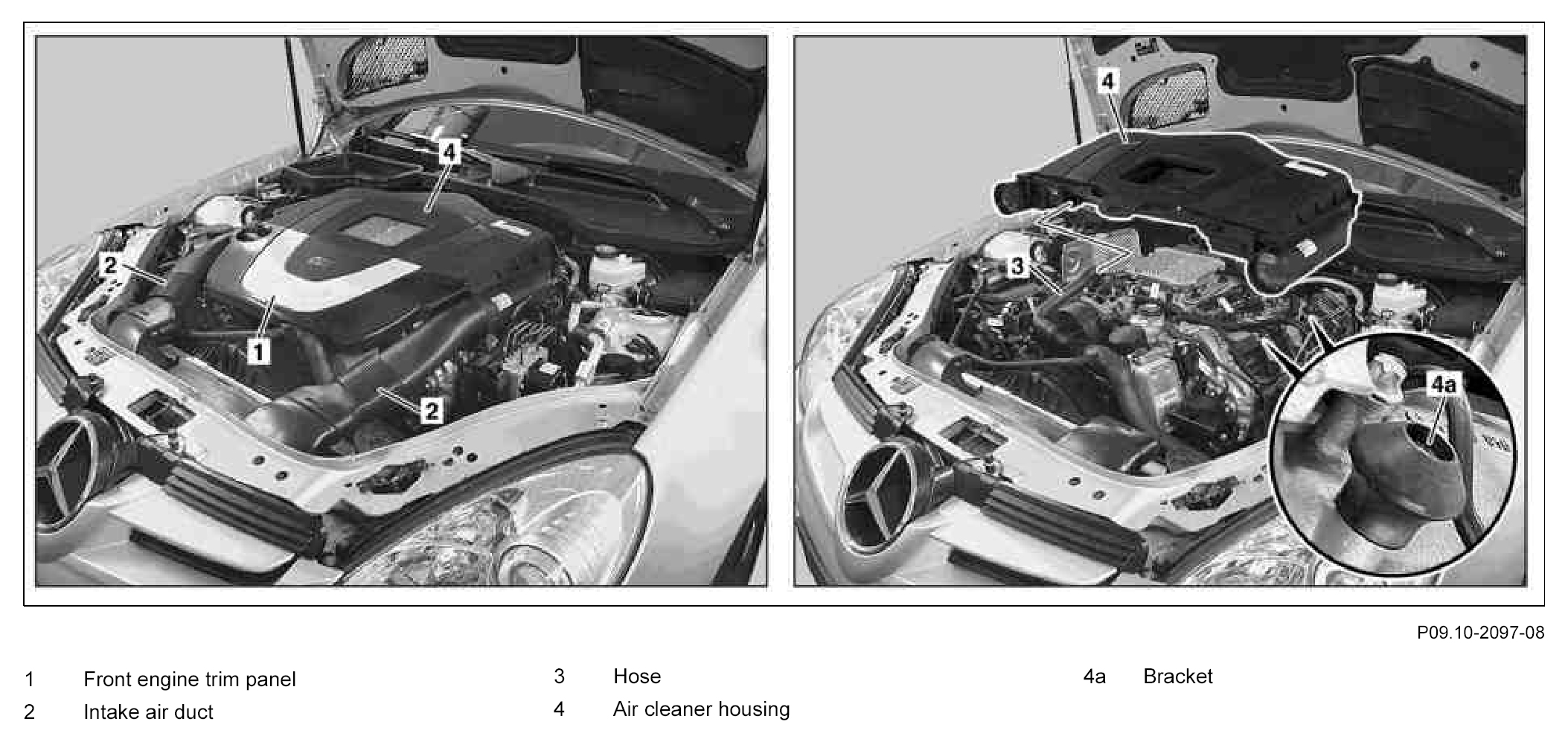 4
2
1
2

4
3
4a

P09.10-2097-08

1 Front engine trim panel
2 Intake air duct

3 Hose
4 Air cleaner housing

4a Bracket