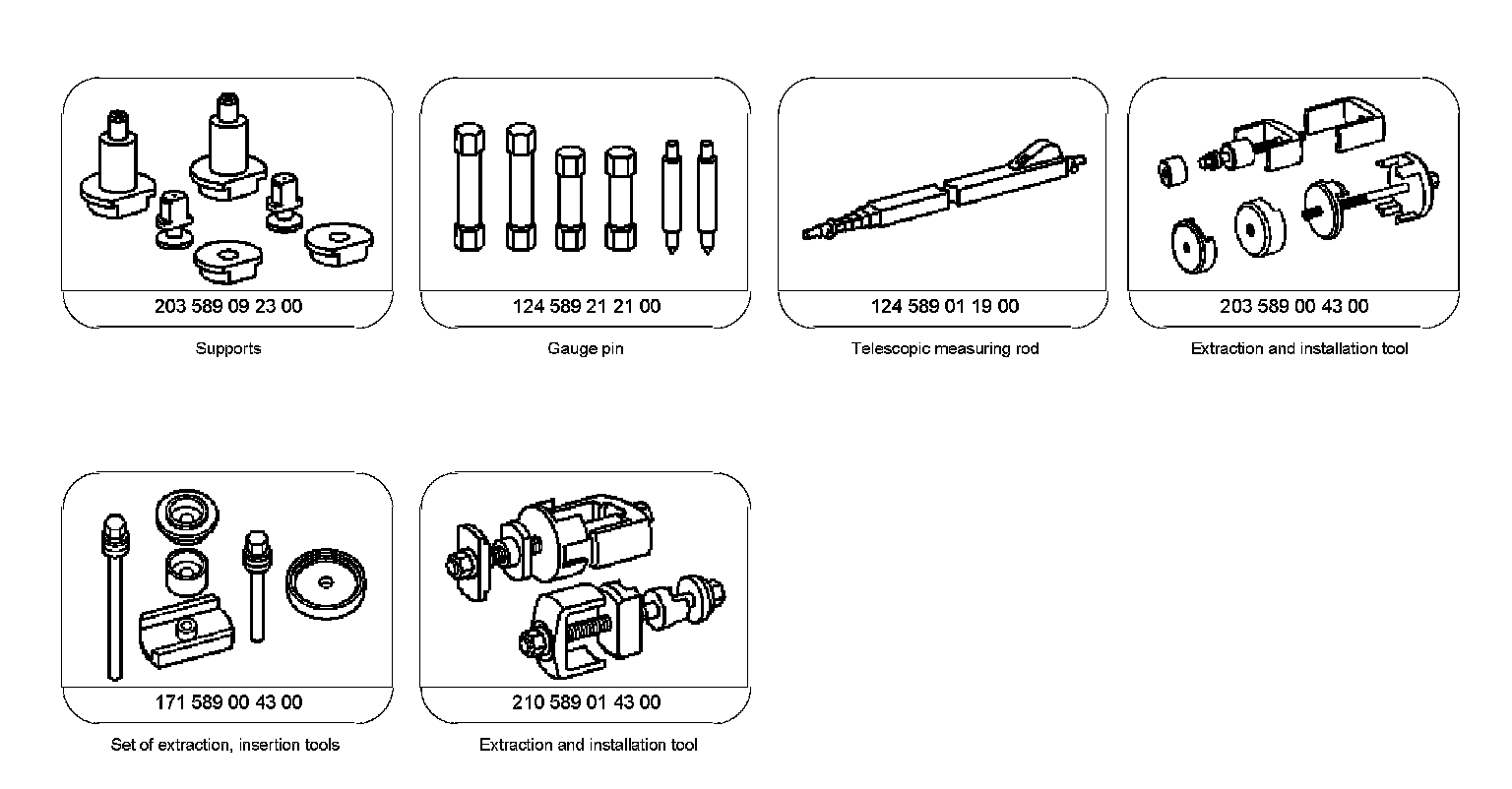 203 589 09 23 00

Supports

124 589 21 21 00

Gauge pin

124 589 01 19 00

Telescopic measuring rod

203 589 00 43 00

Extraction and installation tool

171 589 00 43 00

Set of extraction, insertion tools

210 589 01 43 00

Extraction and installation tool