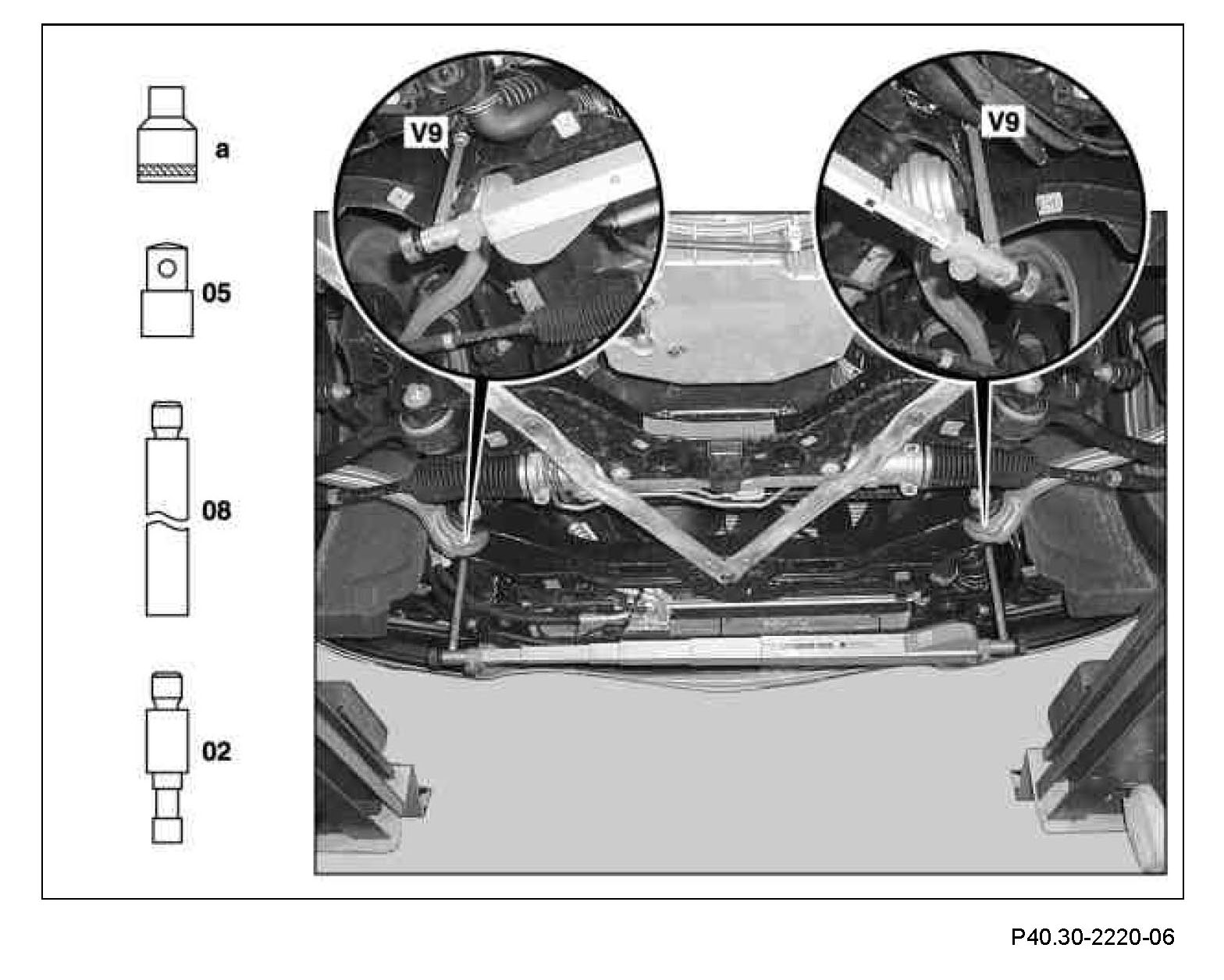 a

05

08

02

V9

V9

P40.30-2220-06