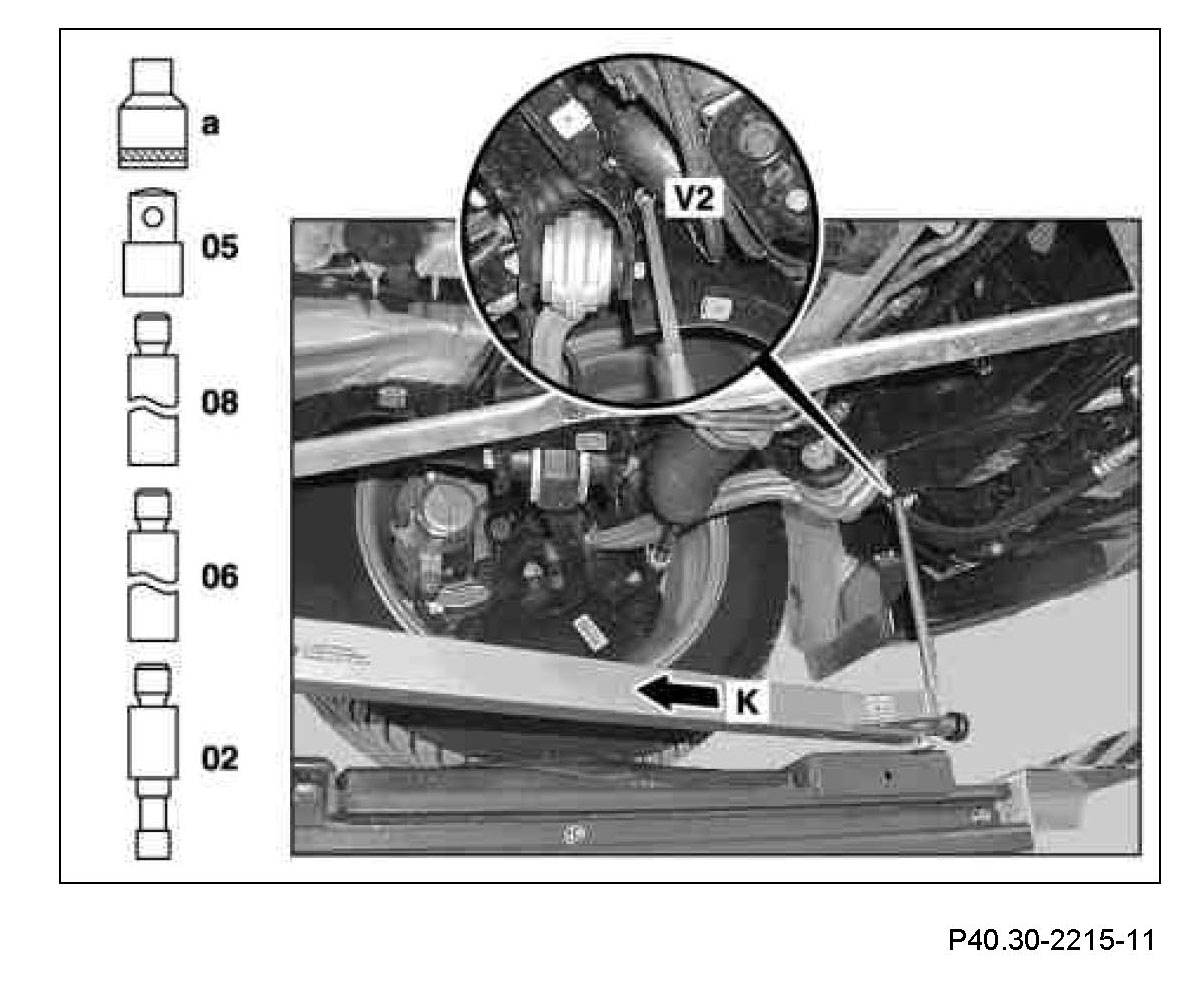 a
05
08
06
02
V2
K

P40.30-2215-11