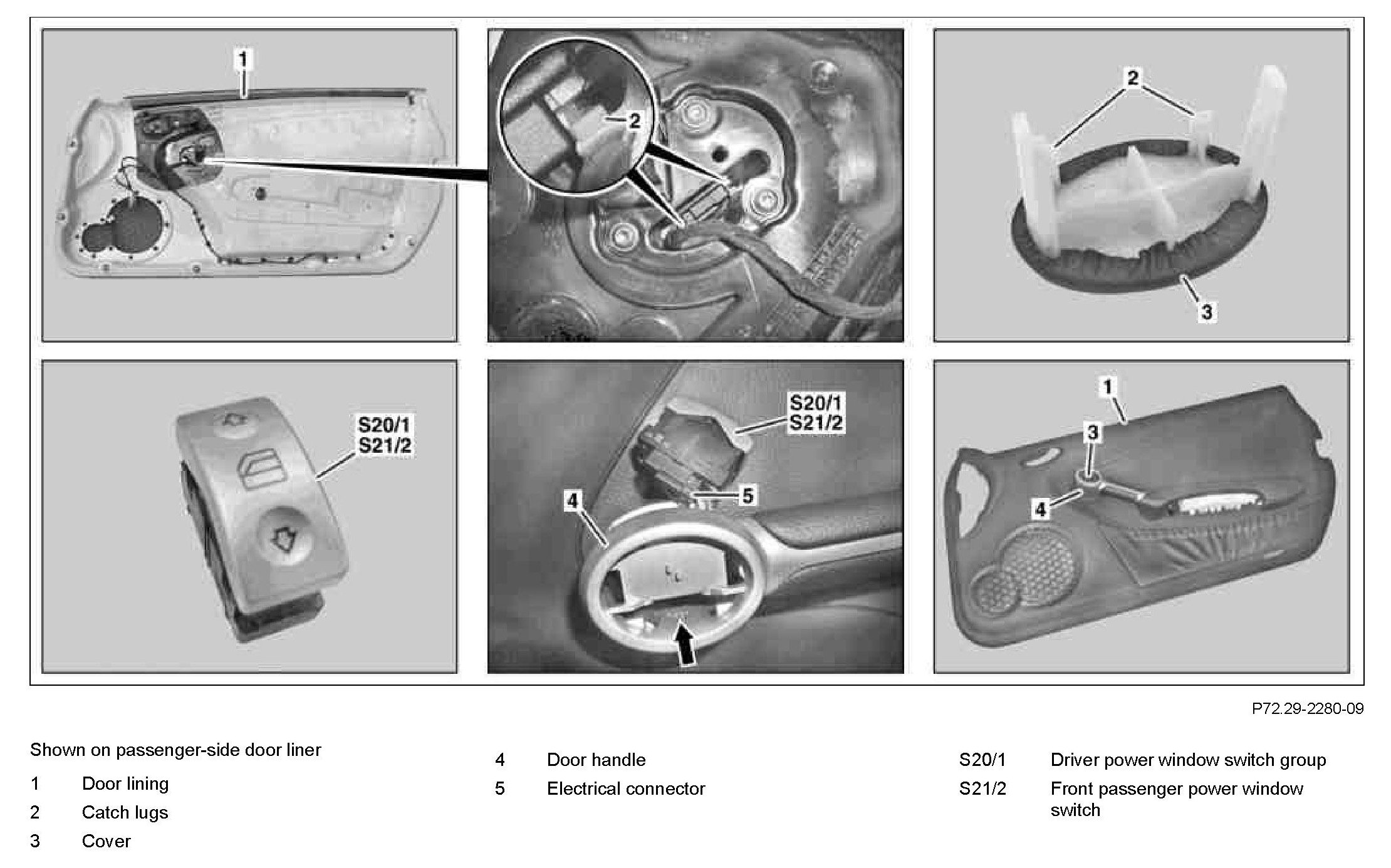 1

2

2

3

S20/1
S21/2

S20/1
S21/2

4

5

1

3

4

P72.29-2280-09

Shown on passenger-side door liner

1 Door lining

2 Catch lugs

3 Cover

4 Door handle

5 Electrical connector

S20/1 Driver power window switch group

S21/2 Front passenger power window switch