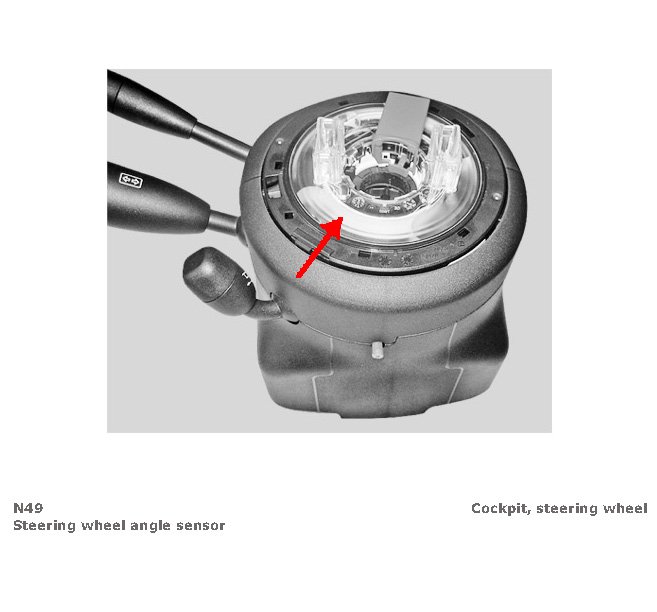 N49
Steering wheel angle sensor

Cockpit, steering wheel