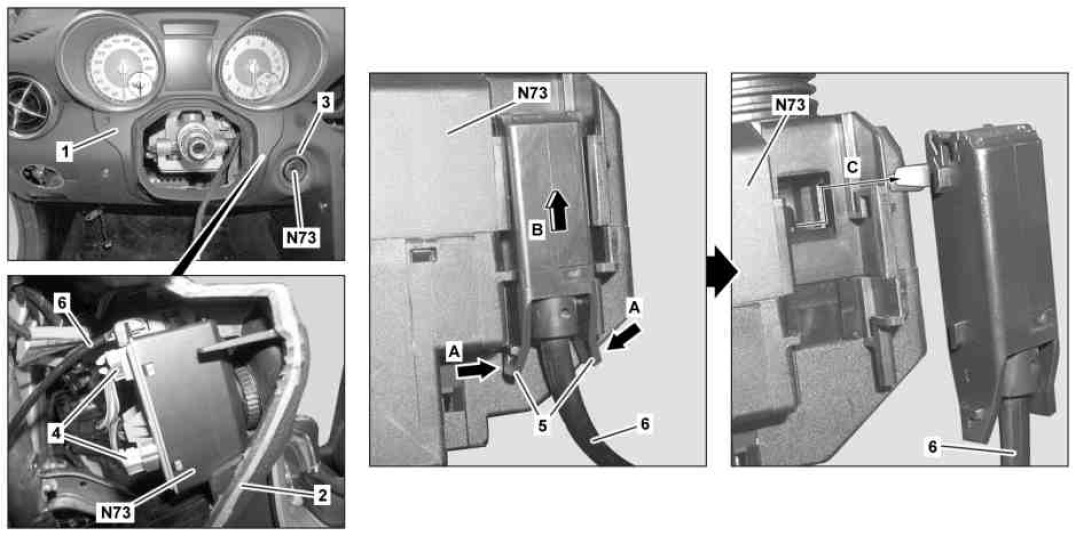 1
3
N73
6
4
N73
2
N73
B
A
A
5
6
N73
C
6