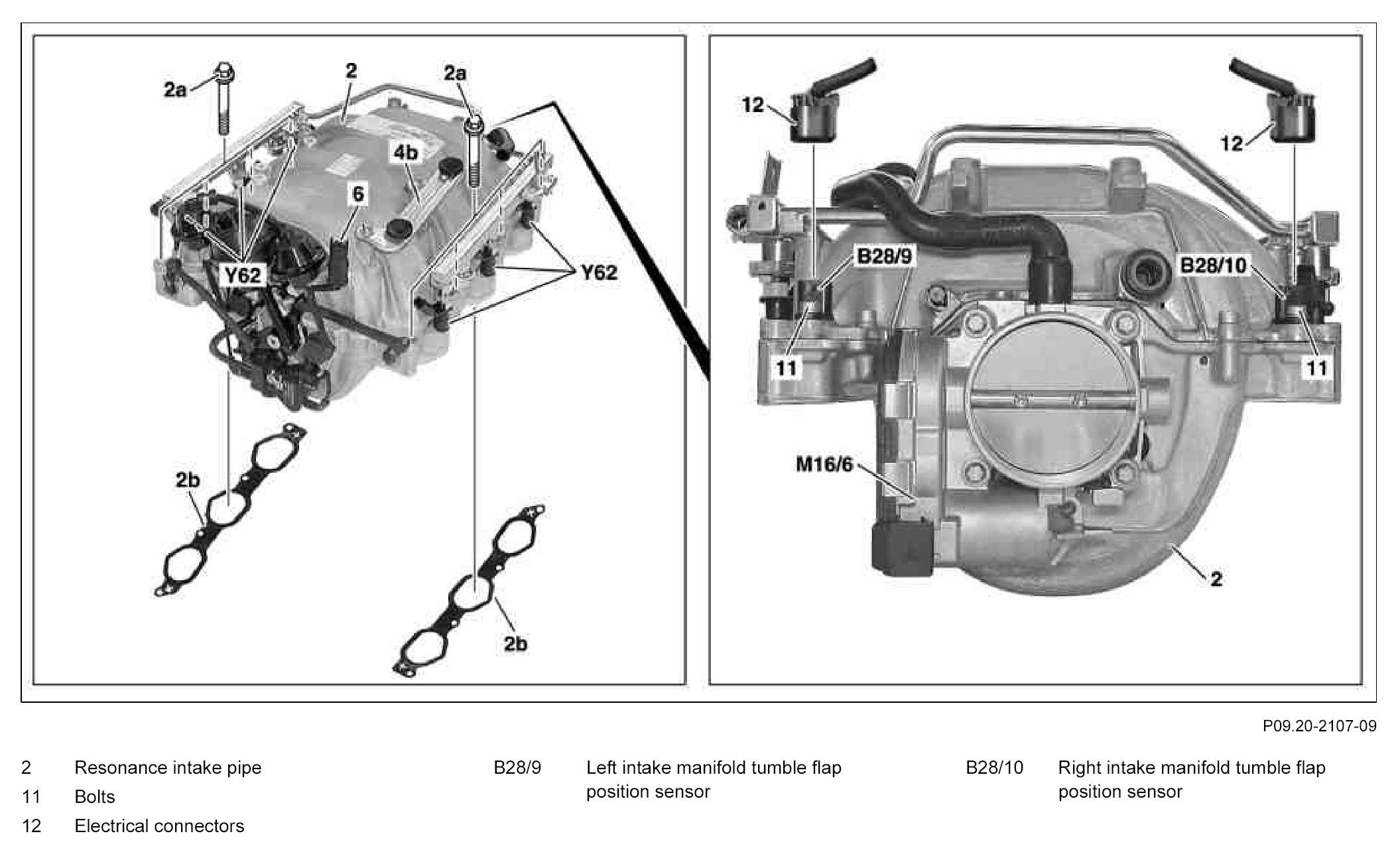 2a
2
2a
4b
6
Y62
Y62
2b
2b

12
12
B28/9
B28/10
11
11
M16/6
2

P09.20-2107-09

2 Resonance intake pipe
11 Bolts
12 Electrical connectors

B28/9 Left intake manifold tumble flap position sensor

B28/10 Right intake manifold tumble flap position sensor