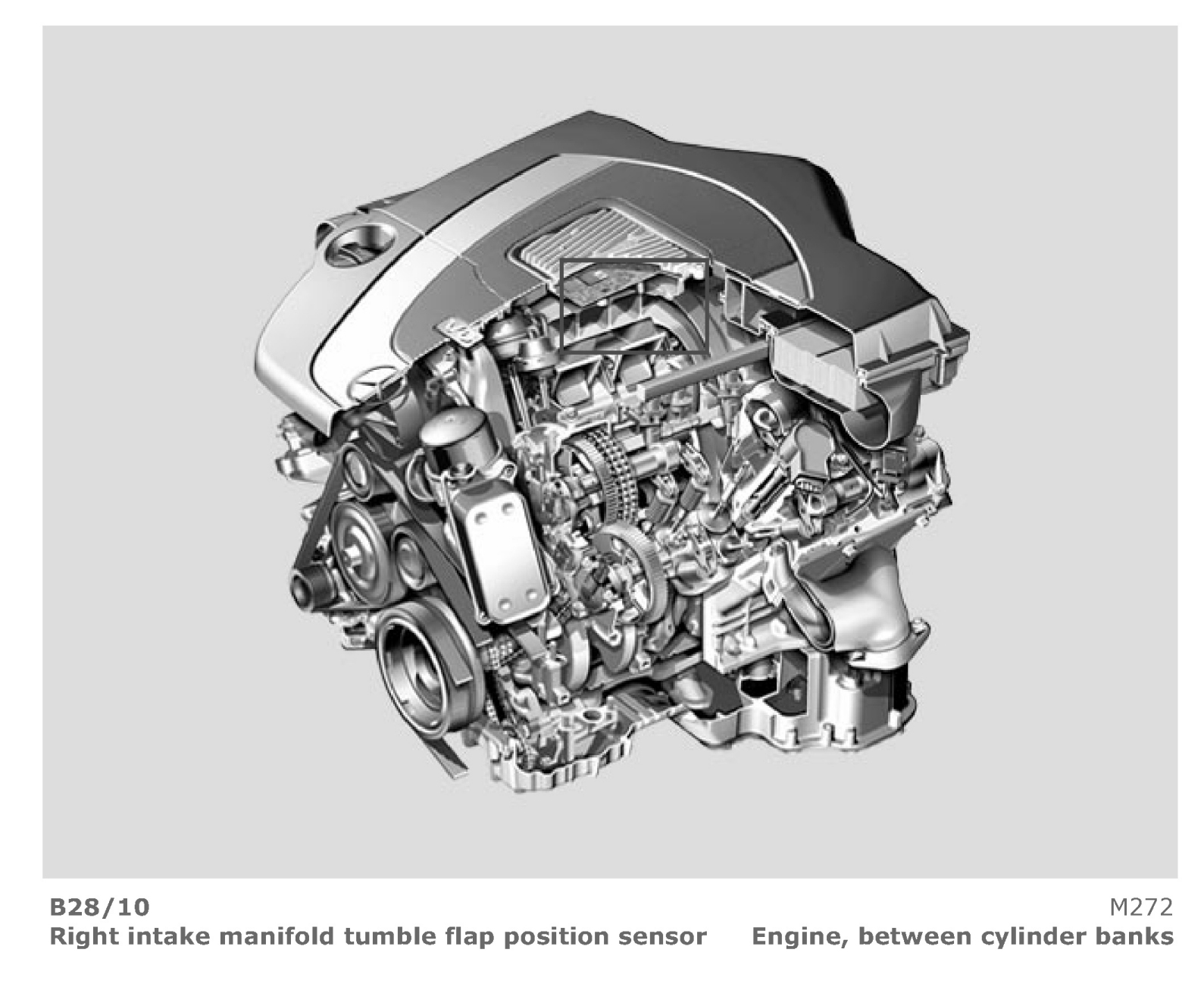 B28/10
Right intake manifold tumble flap position sensor

M272
Engine, between cylinder banks