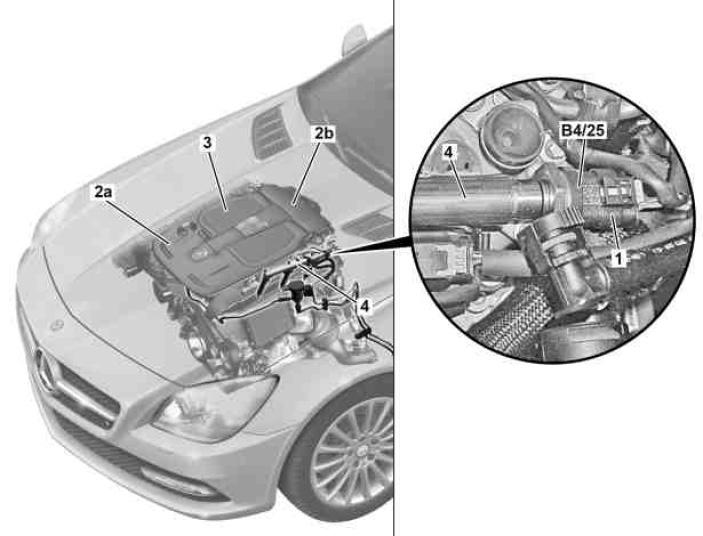 3
2b
2a
4
4
B4/25
1