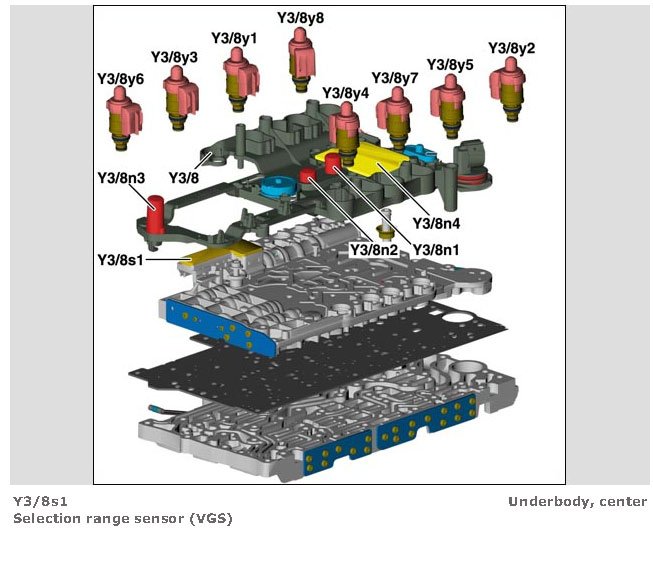 Y3/8y8
Y3/8y1
Y3/8y3
Y3/8y2
Y3/8y6
Y3/8y5
Y3/8y7
Y3/8y4
Y3/8
Y3/8n3
Y3/8n4
Y3/8n2
Y3/8n1
Y3/8s1

Y3/8s1
Selection range sensor (VGS)

Underbody, center