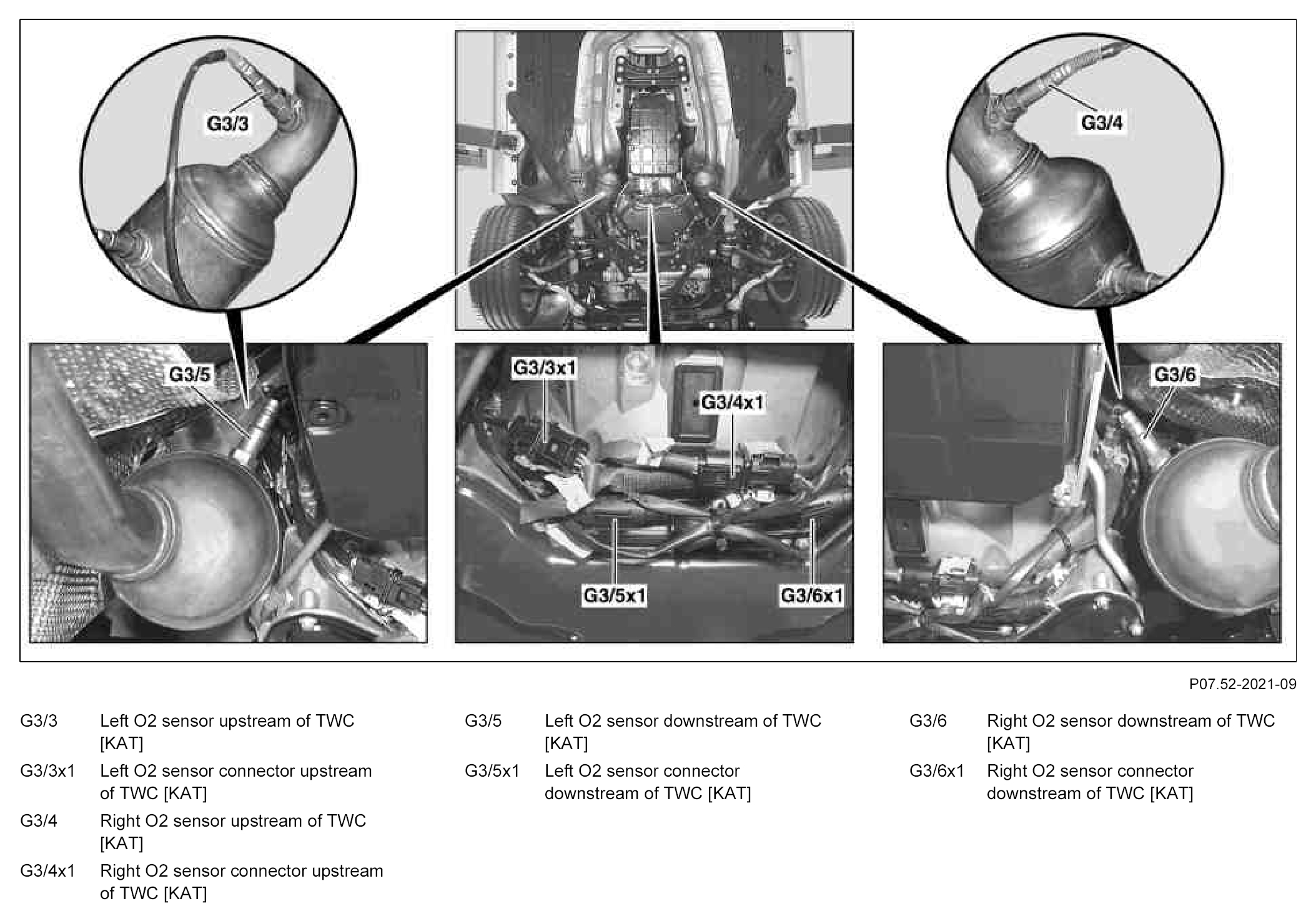 G3/3

G3/4

G3/5

G3/3x1

G3/4x1

G3/5x1

G3/6x1

G3/6

P07.52-2021-09

G3/3 Left O2 sensor upstream of TWC [KAT]

G3/3x1 Left O2 sensor connector upstream of TWC [KAT]

G3/4 Right O2 sensor upstream of TWC [KAT]

G3/4x1 Right O2 sensor connector upstream of TWC [KAT]

G3/5 Left O2 sensor downstream of TWC [KAT]

G3/5x1 Left O2 sensor connector downstream of TWC [KAT]

G3/6 Right O2 sensor downstream of TWC [KAT]

G3/6x1 Right O2 sensor connector downstream of TWC [KAT]