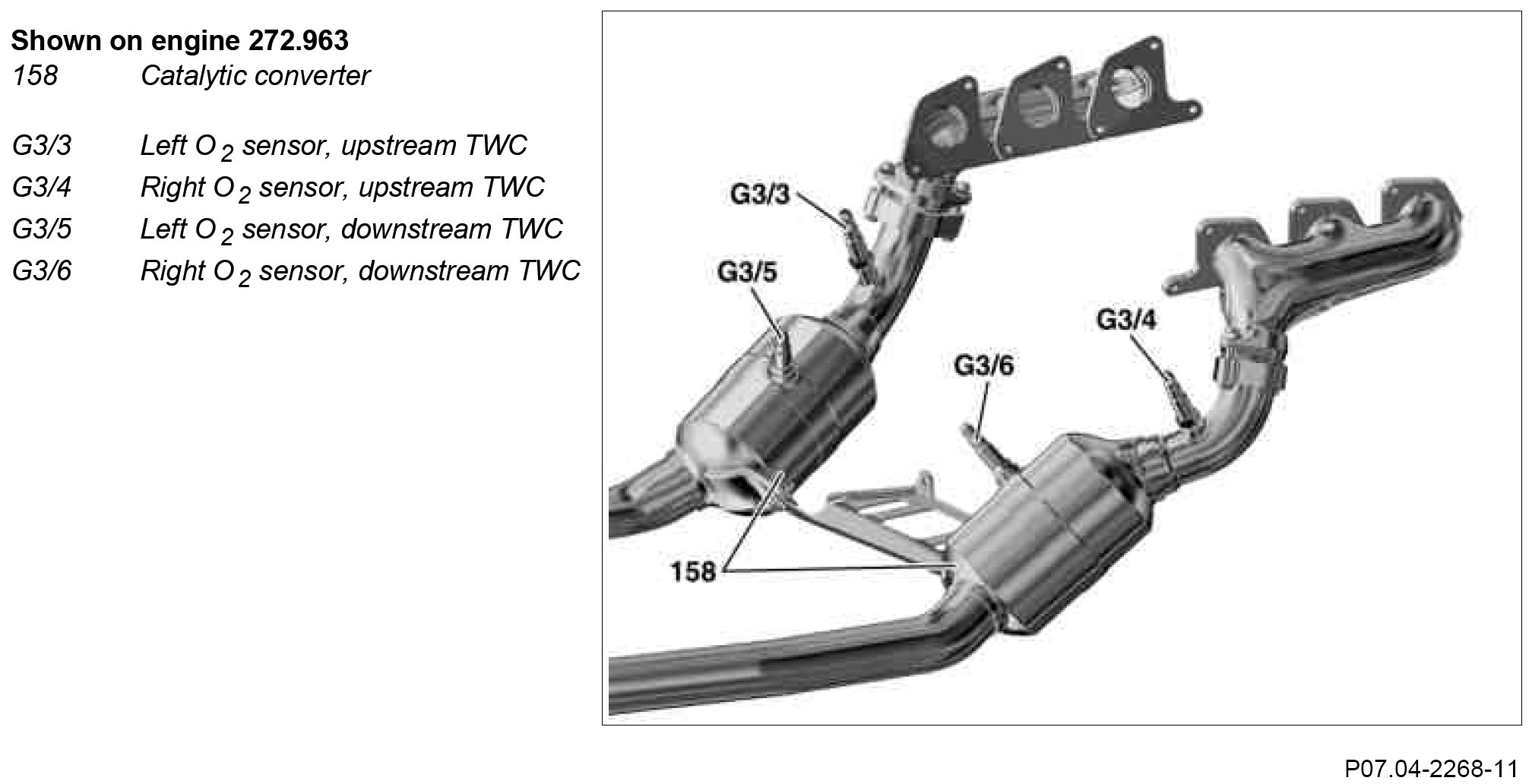 Shown on engine 272.963
158 Catalytic converter

G3/3 Left $O_2$ sensor, upstream TWC
G3/4 Right $O_2$ sensor, upstream TWC
G3/5 Left $O_2$ sensor, downstream TWC
G3/6 Right $O_2$ sensor, downstream TWC

G3/3
G3/5
G3/4
G3/6
158

P07.04-2268-11