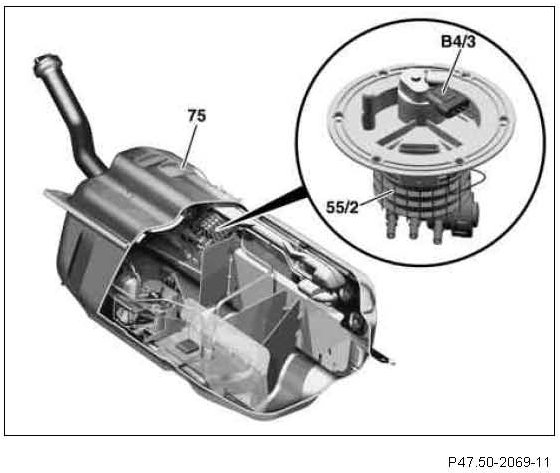 75

B4/3

55/2

P47.50-2069-11