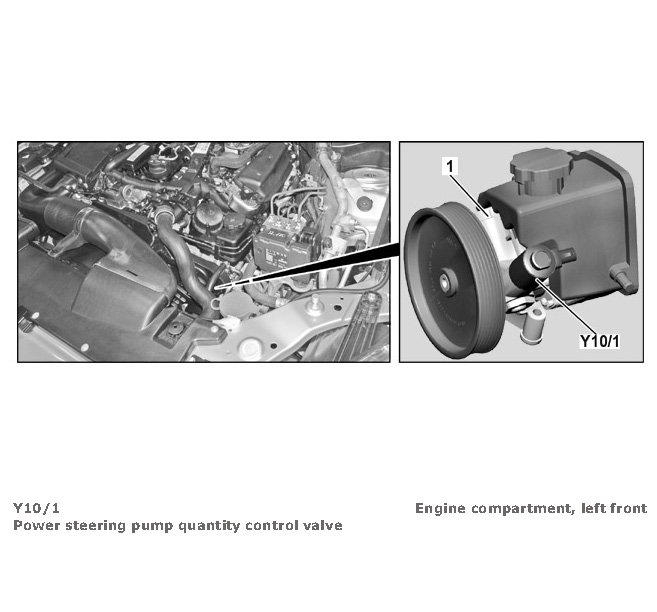 1

Y10/1

Y10/1
Power steering pump quantity control valve

Engine compartment, left front