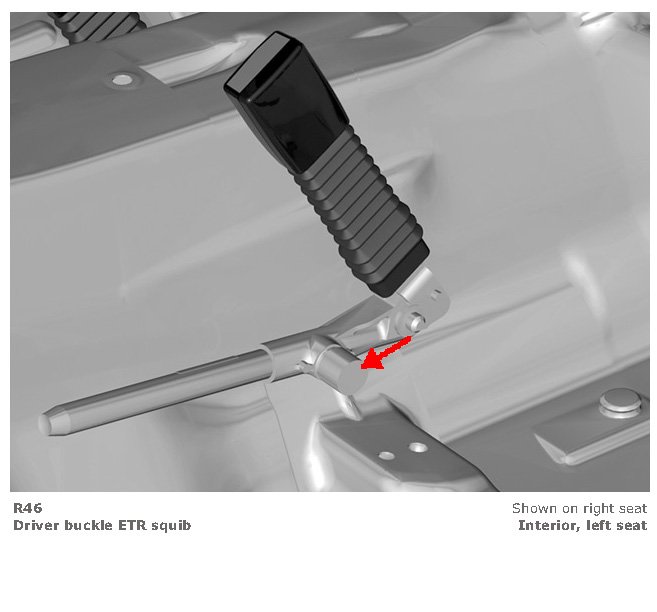 R46
Driver buckle ETR squib

Shown on right seat
Interior, left seat