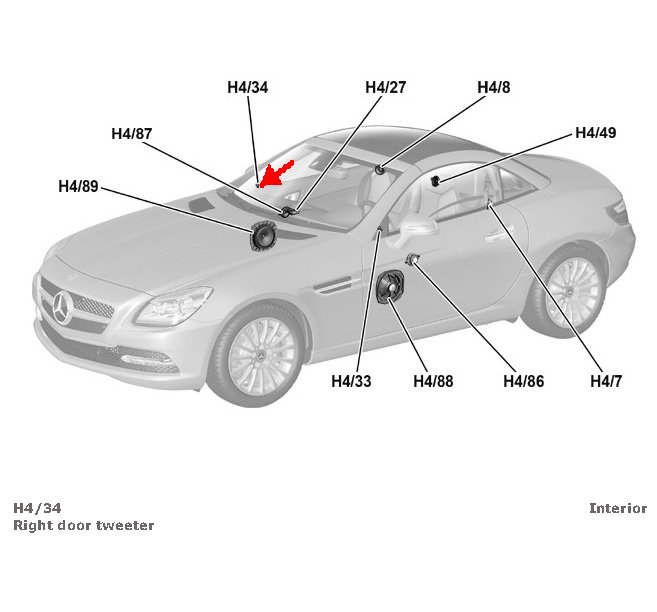 H4/34
H4/27
H4/8
H4/87
H4/49
H4/89
H4/33
H4/88
H4/86
H4/7

H4/34
Right door tweeter

Interior