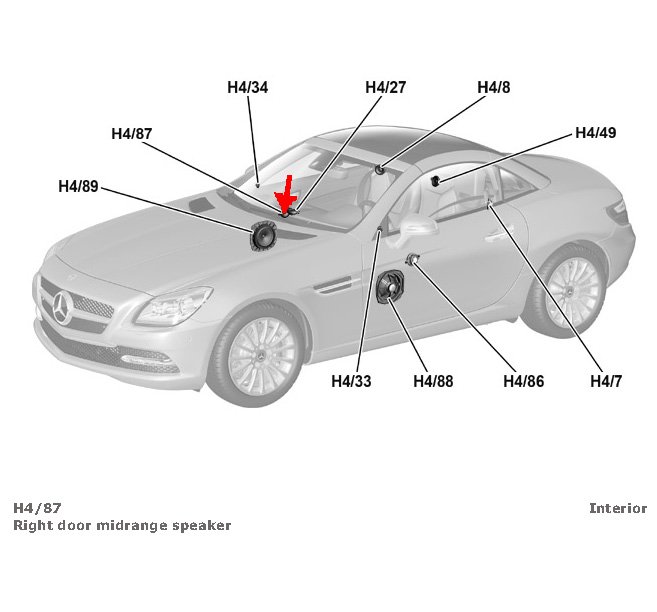 H4/34
H4/27
H4/8
H4/87
H4/49
H4/89
H4/33
H4/88
H4/86
H4/7

H4/87
Right door midrange speaker

Interior