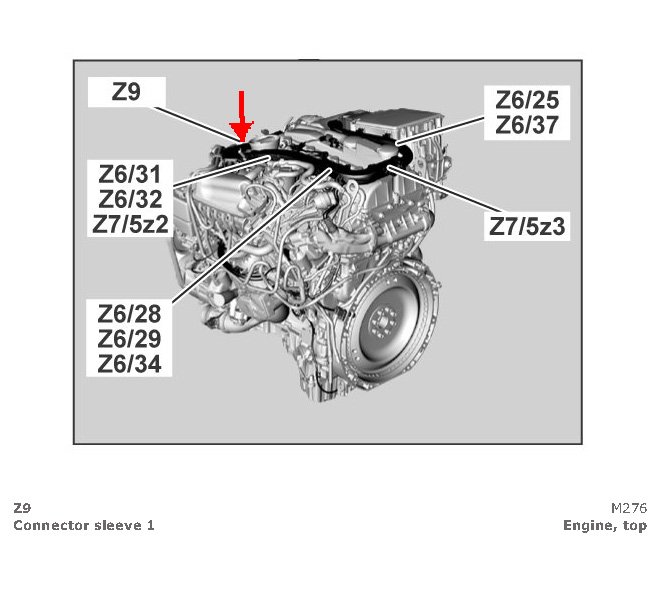 Z9

Z6/25
Z6/37

Z6/31
Z6/32
Z7/5z2

Z7/5z3

Z6/28
Z6/29
Z6/34

Z9
Connector sleeve 1

M276
Engine, top