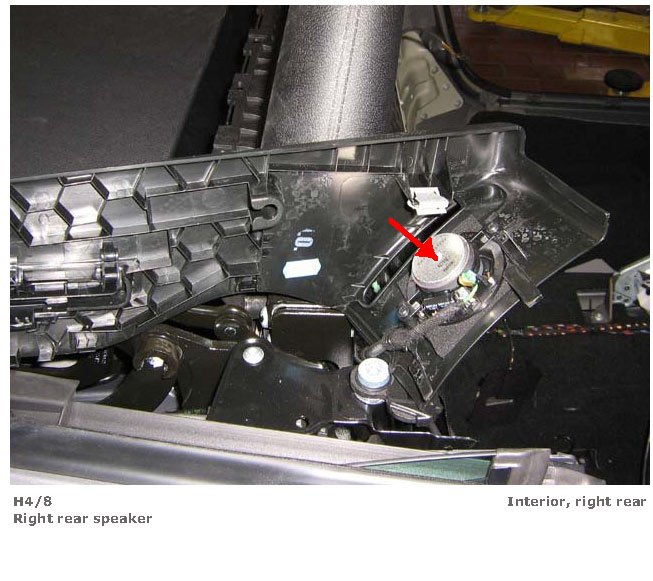 H4/8
Right rear speaker

Interior, right rear