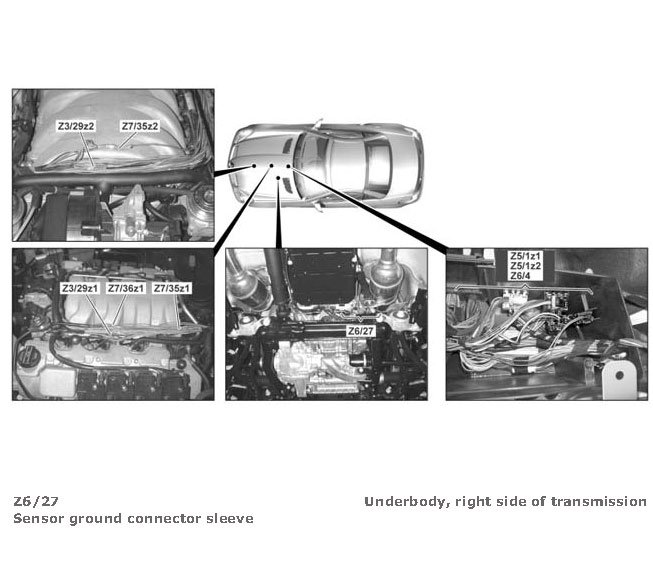 Z3/29z2
Z7/35z2

Z3/29z1
Z7/36z1
Z7/35z1

Z6/27

Z5/1z1
Z5/1z2
Z6/4

Z6/27
Sensor ground connector sleeve

Underbody, right side of transmission