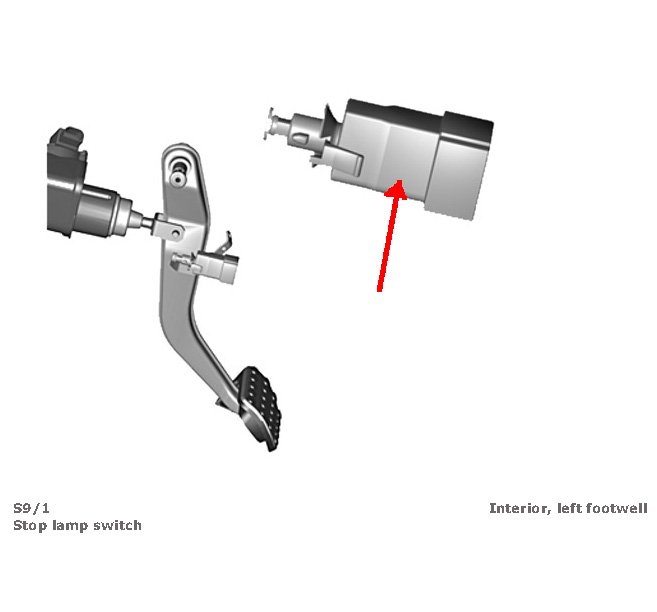 S9/1
Stop lamp switch

Interior, left footwell