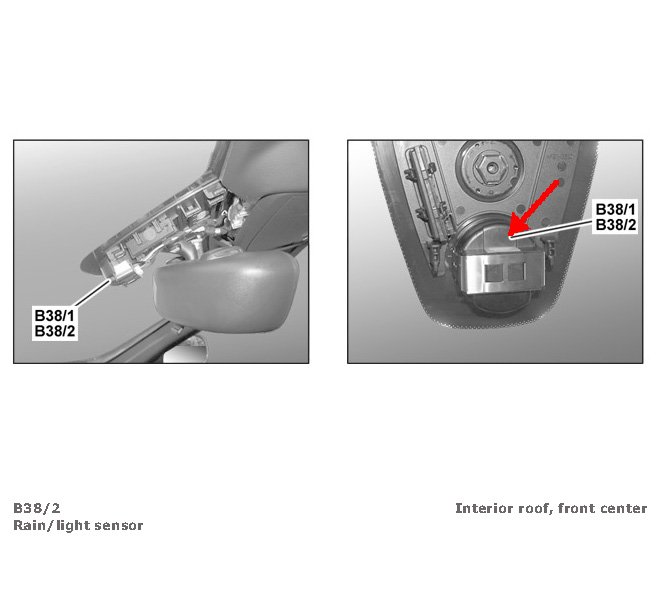 B38/1
B38/2

B38/1
B38/2

B38/2
Rain/light sensor

Interior roof, front center