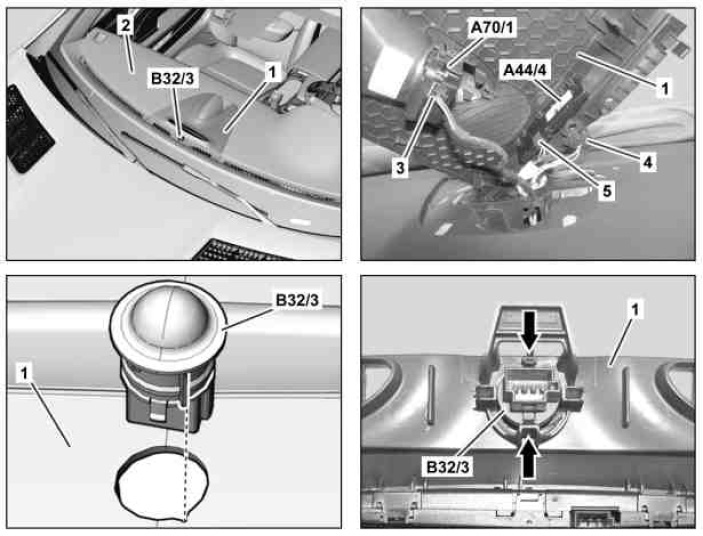 2
B32/3
1

A70/1
A44/4
1
3
4
5

B32/3
1

1
B32/3