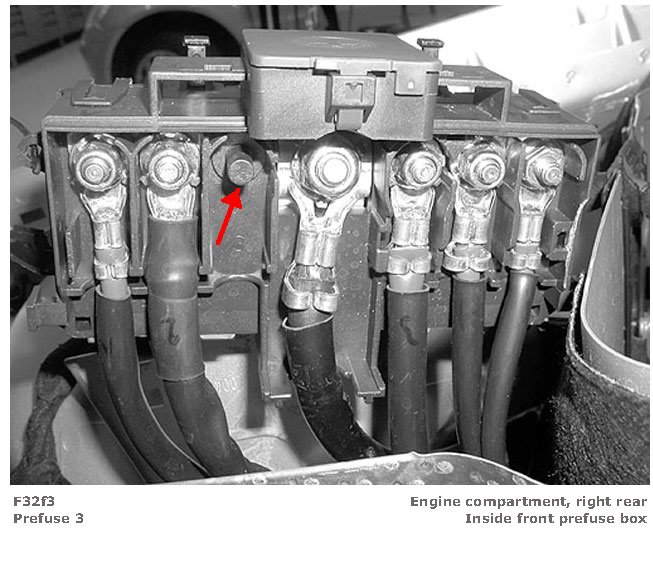 F32f3
Prefuse 3

Engine compartment, right rear
Inside front prefuse box